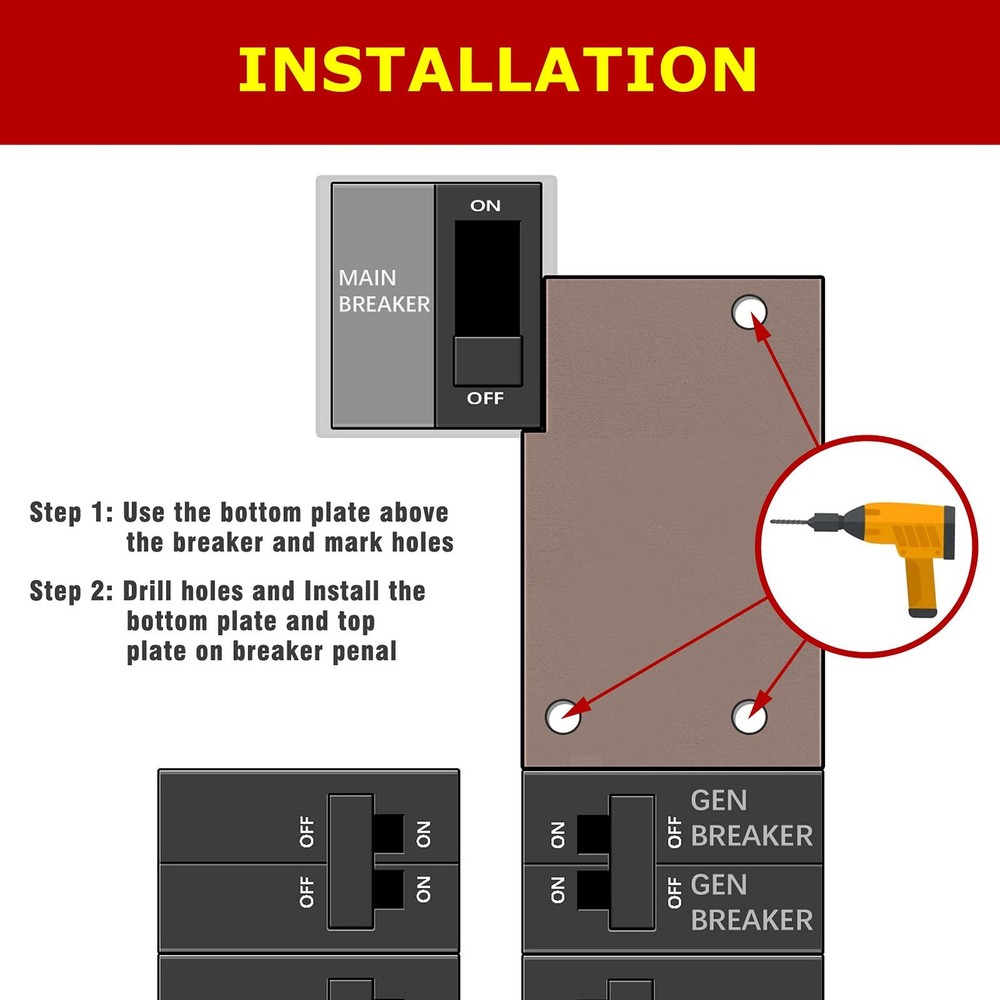 INSTALLATION

MAIN BREAKER

ON

OFF

Step 1: Use the bottom plate above the breaker and mark holes

Step 2: Drill holes and Install the bottom plate and top plate on breaker penal

OFF ON

OFF ON

ON OFF GEN BREAKER

ON OFF GEN BREAKER