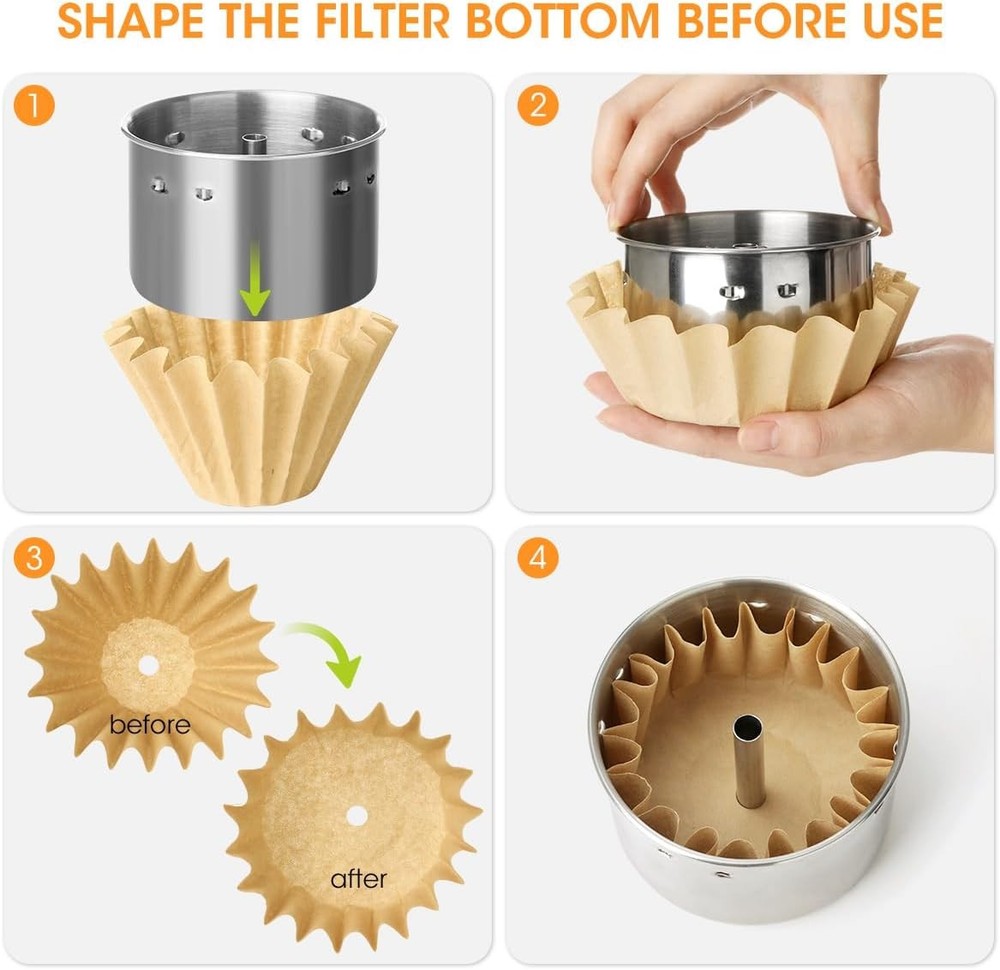 SHAPE THE FILTER BOTTOM BEFORE USE

1

2

3

before

after

4