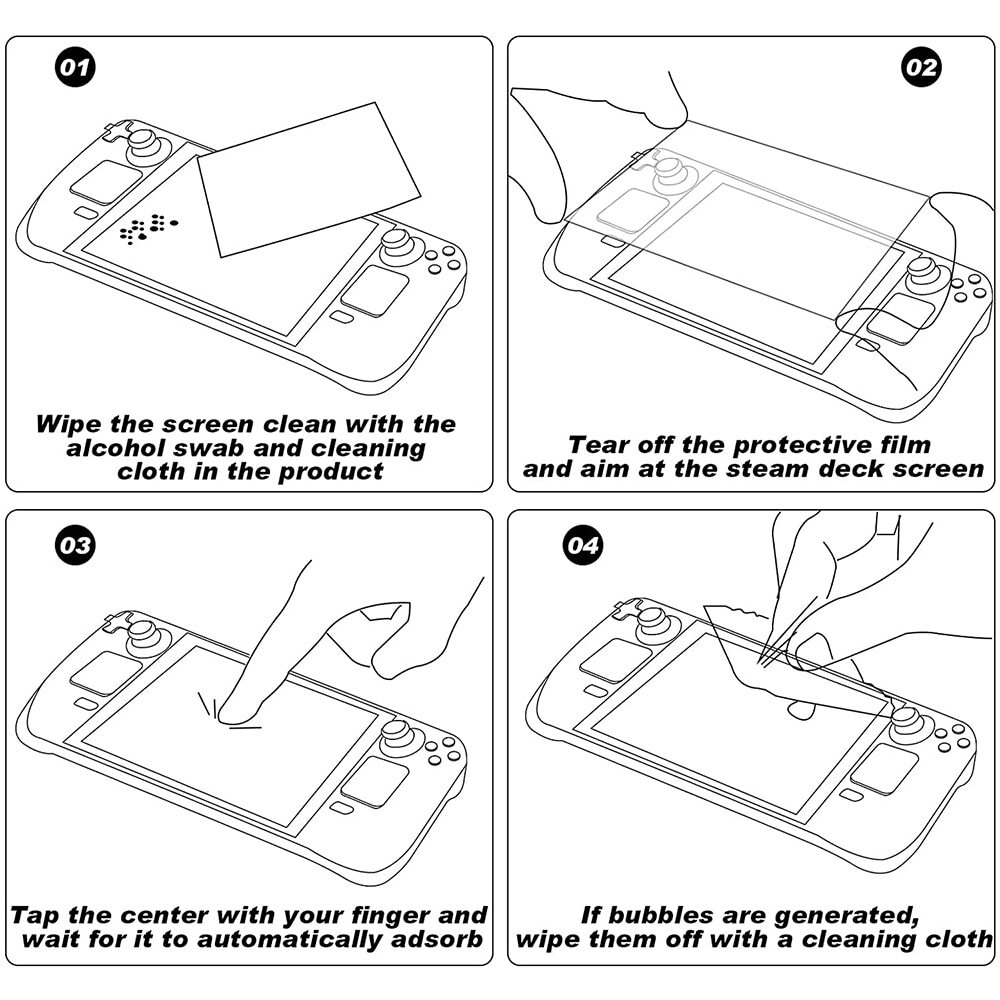 01

Wipe the screen clean with the alcohol swab and cleaning cloth in the product

02

Tear off the protective film and aim at the steam deck screen

03

Tap the center with your finger and wait for it to automatically adsorb

04

If bubbles are generated, wipe them off with a cleaning cloth