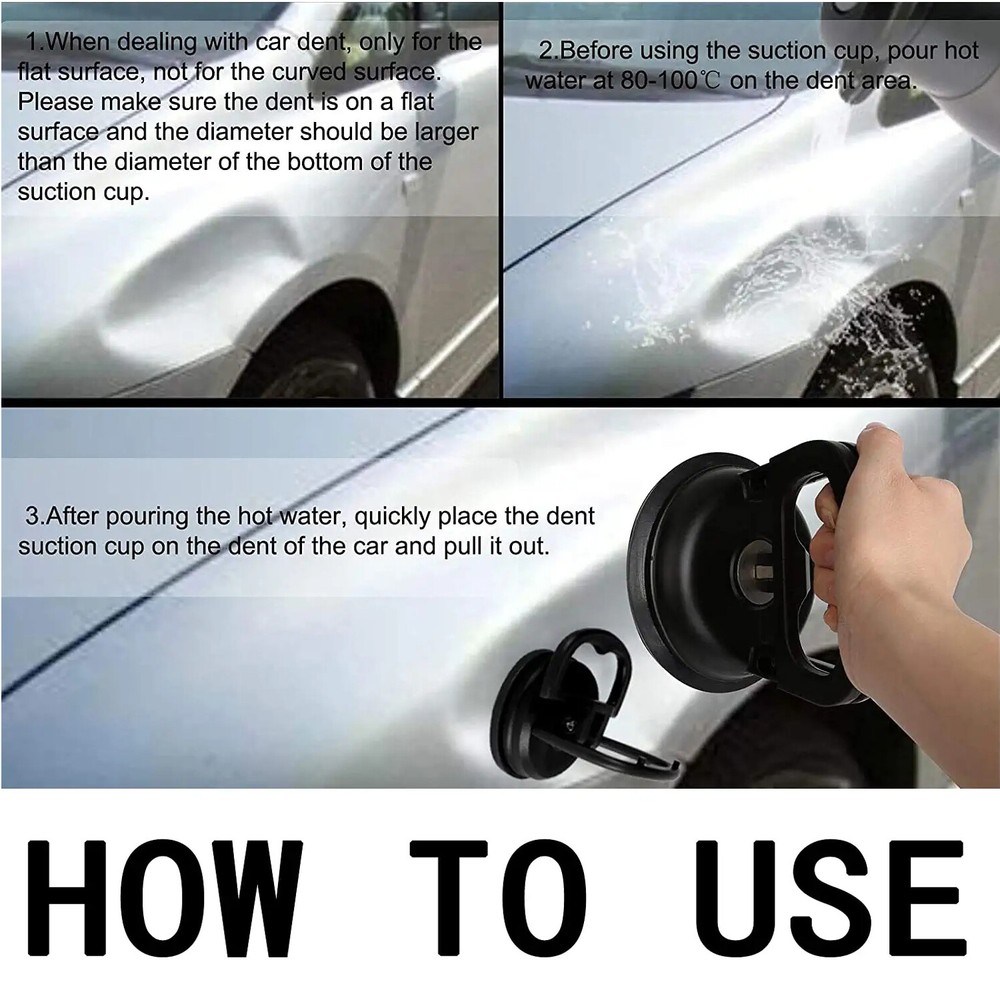 1.When dealing with car dent, only for the flat surface, not for the curved surface. Please make sure the dent is on a flat surface and the diameter should be larger than the diameter of the bottom of the suction cup.

2.Before using the suction cup, pour hot water at 80-100℃ on the dent area.

3.After pouring the hot water, quickly place the dent suction cup on the dent of the car and pull it out.

HOW TO USE