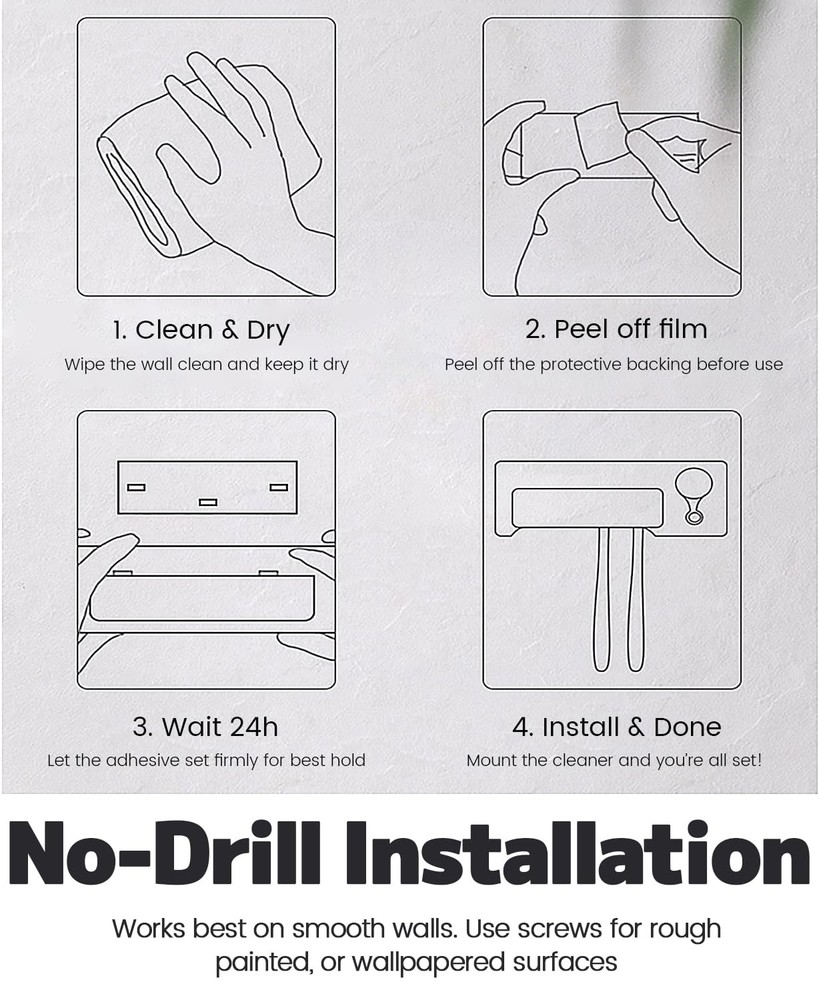 1. Clean & Dry
Wipe the wall clean and keep it dry

2. Peel off film
Peel off the protective backing before use

3. Wait 24h
Let the adhesive set firmly for best hold

4. Install & Done
Mount the cleaner and you're all set!

No-Drill Installation

Works best on smooth walls. Use screws for rough painted, or wallpapered surfaces