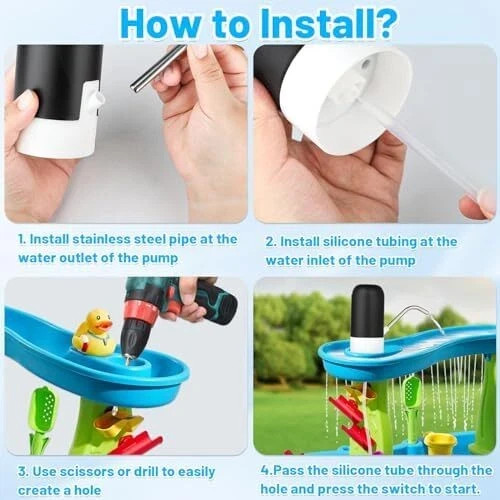 How to Install?

1. Install stainless steel pipe at the water outlet of the pump

2. Install silicone tubing at the water inlet of the pump

3. Use scissors or drill to easily create a hole

4.Pass the silicone tube through the hole and press the switch to start.