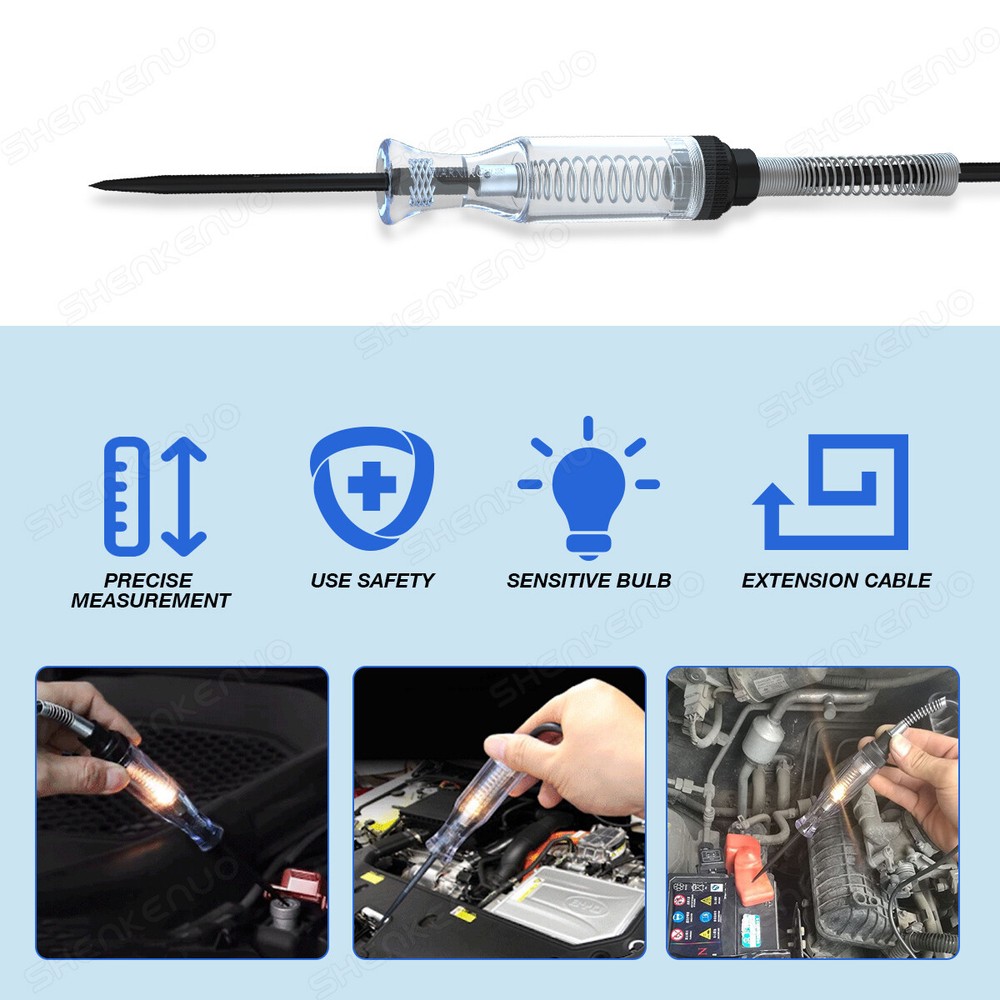 SHENKENUO

PRECISE MEASUREMENT

USE SAFETY

SENSITIVE BULB

EXTENSION CABLE