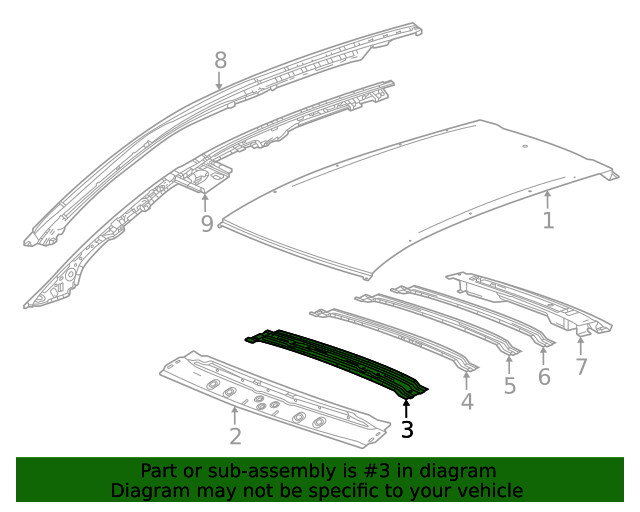 8
9
1
7
6
5
4
3
2

Part or sub-assembly is #3 in diagram
Diagram may not be specific to your vehicle