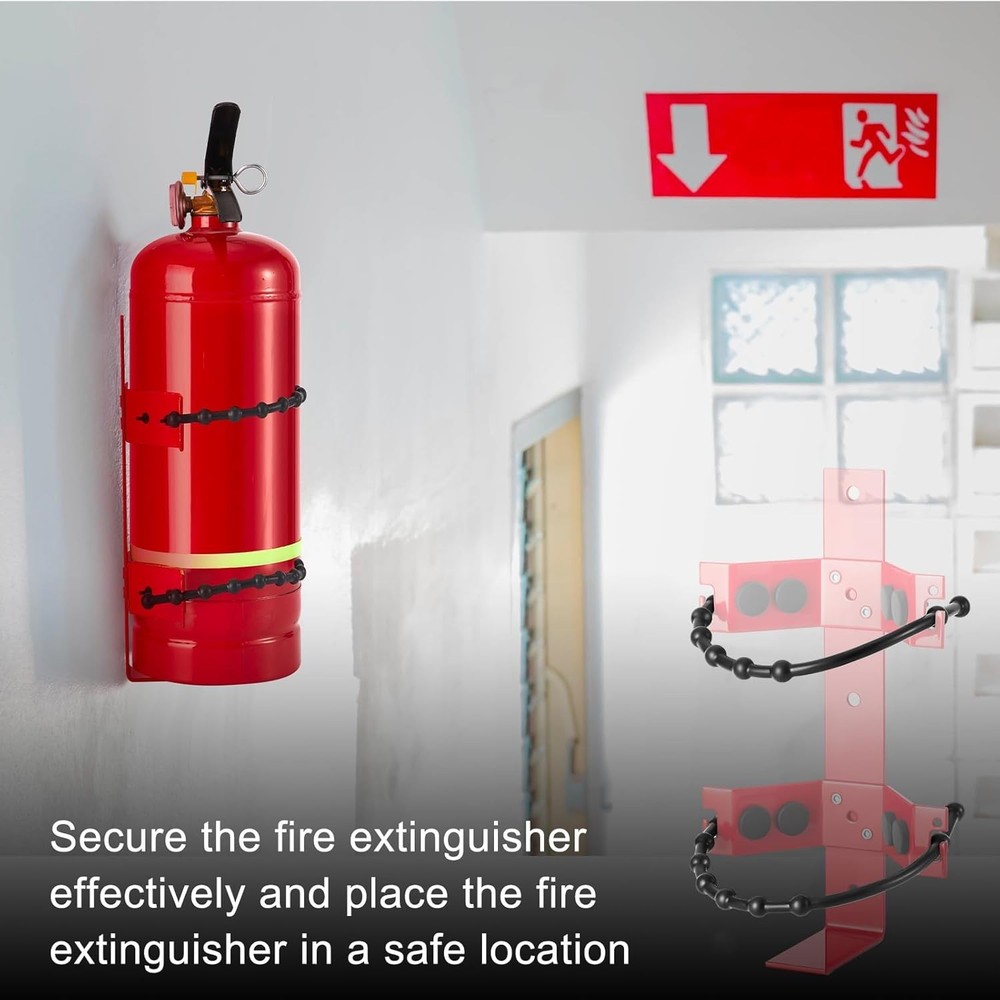 Secure the fire extinguisher effectively and place the fire extinguisher in a safe location