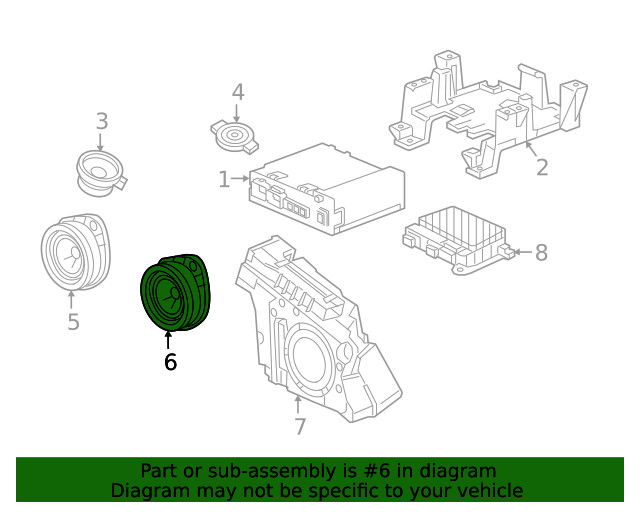 4
3
2
1
8
5
6
7

Part or sub-assembly is #6 in diagram
Diagram may not be specific to your vehicle