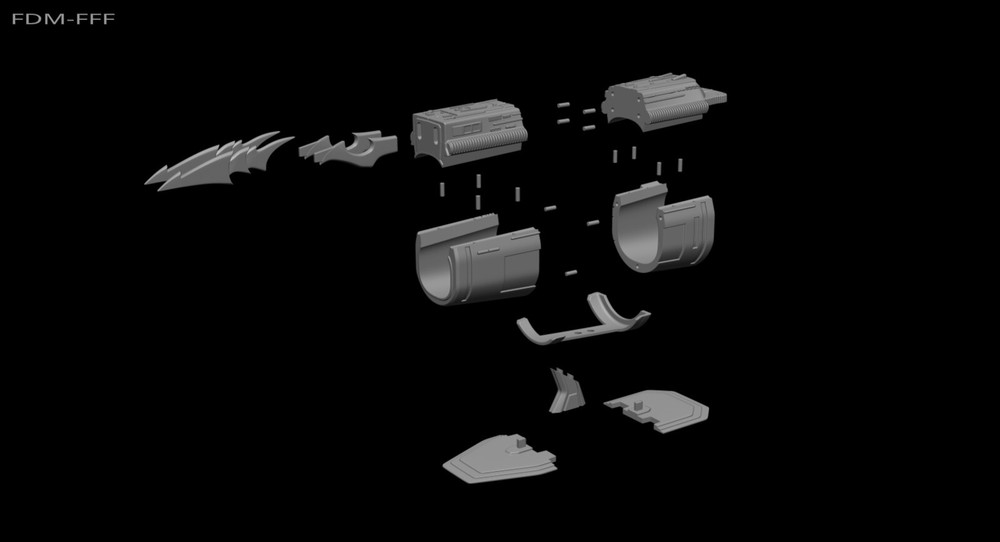 FDM-FFF