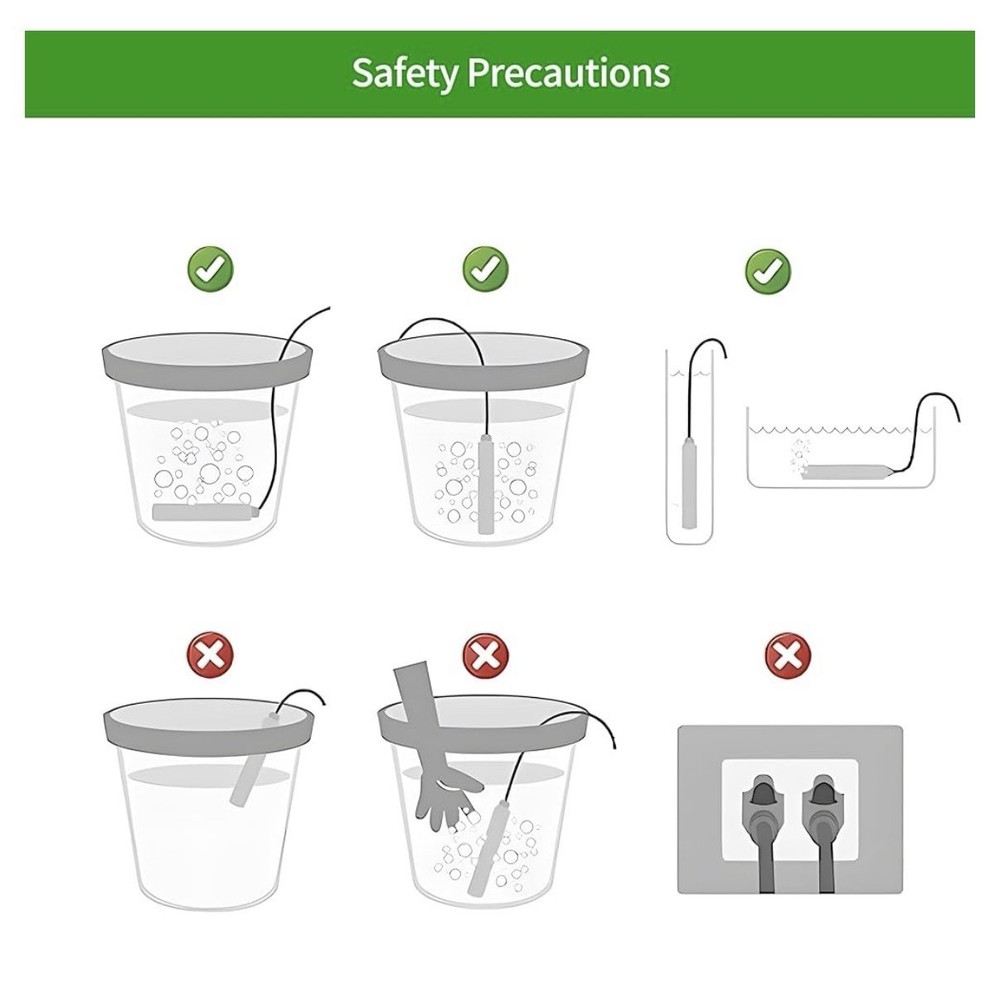 Safety Precautions