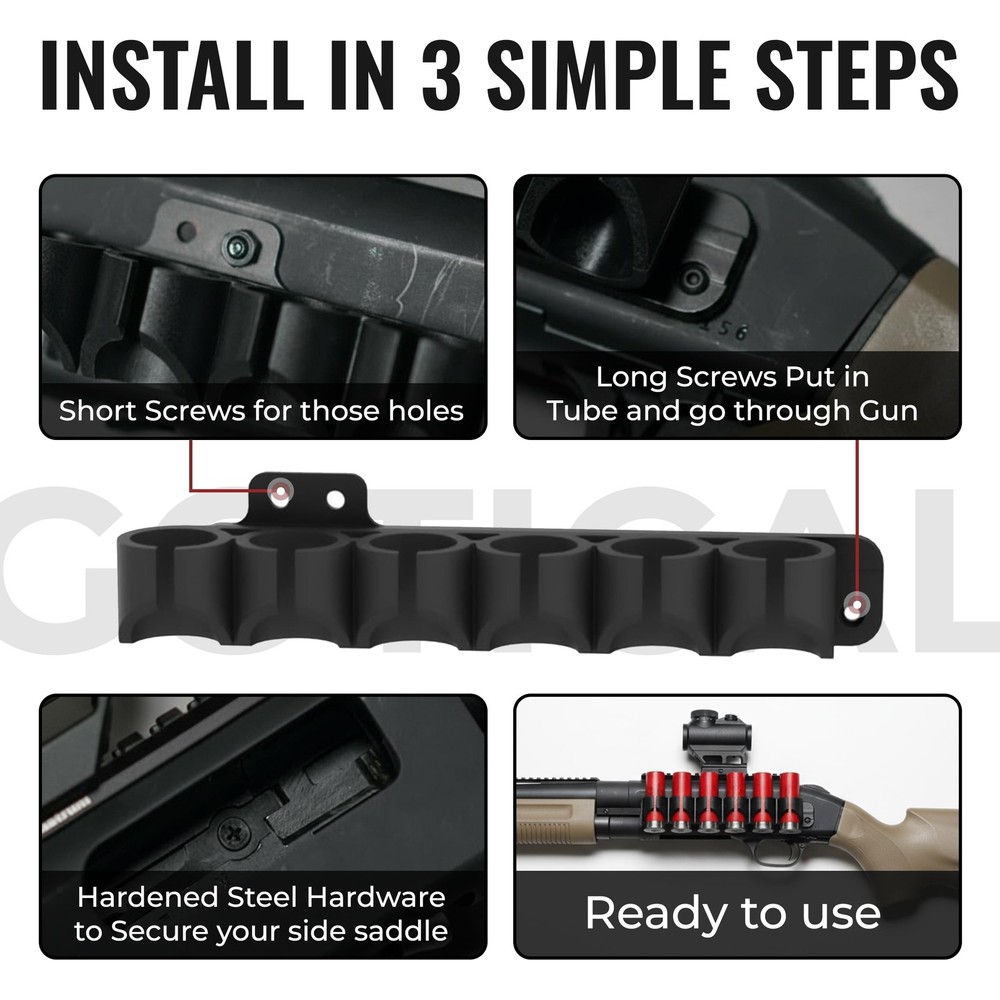 INSTALL IN 3 SIMPLE STEPS

Short Screws for those holes

Long Screws Put in Tube and go through Gun

GOTICAL

Hardened Steel Hardware to Secure your side saddle

Ready to use