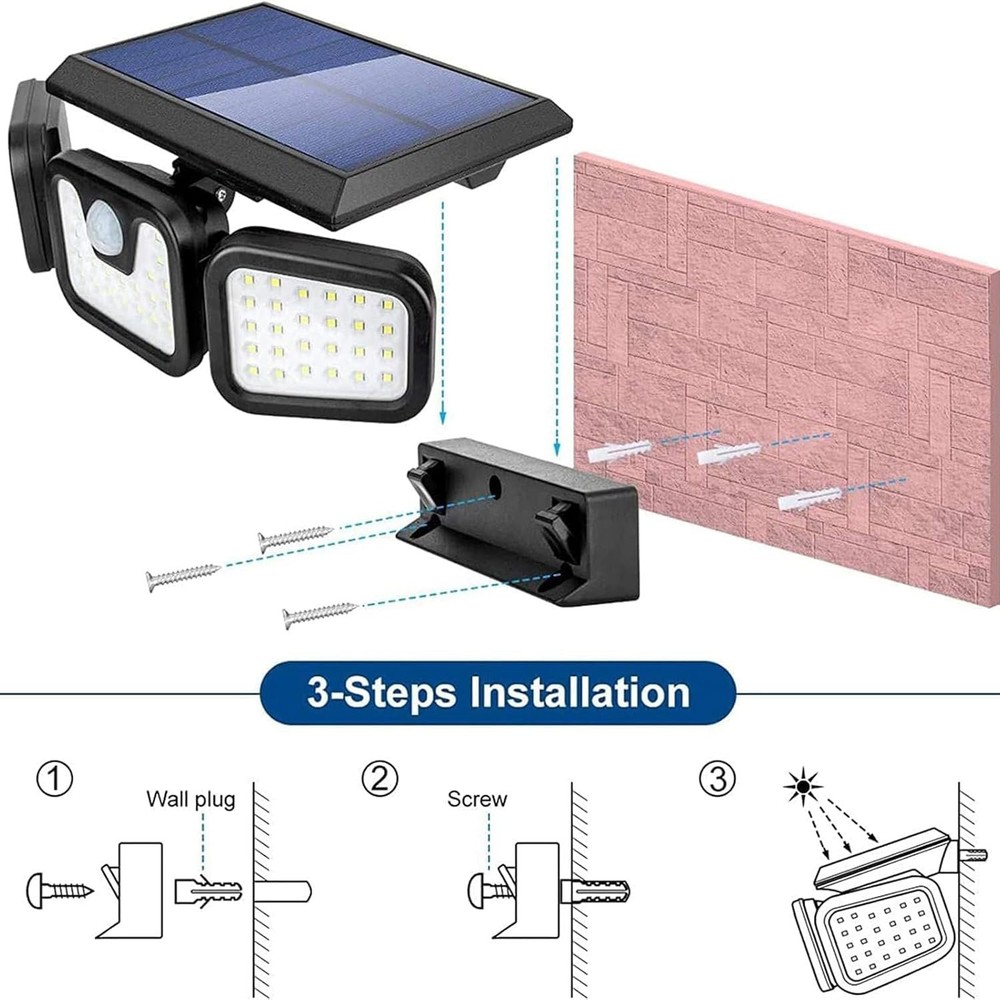 3-Steps Installation

①

Wall plug

②

Screw

③