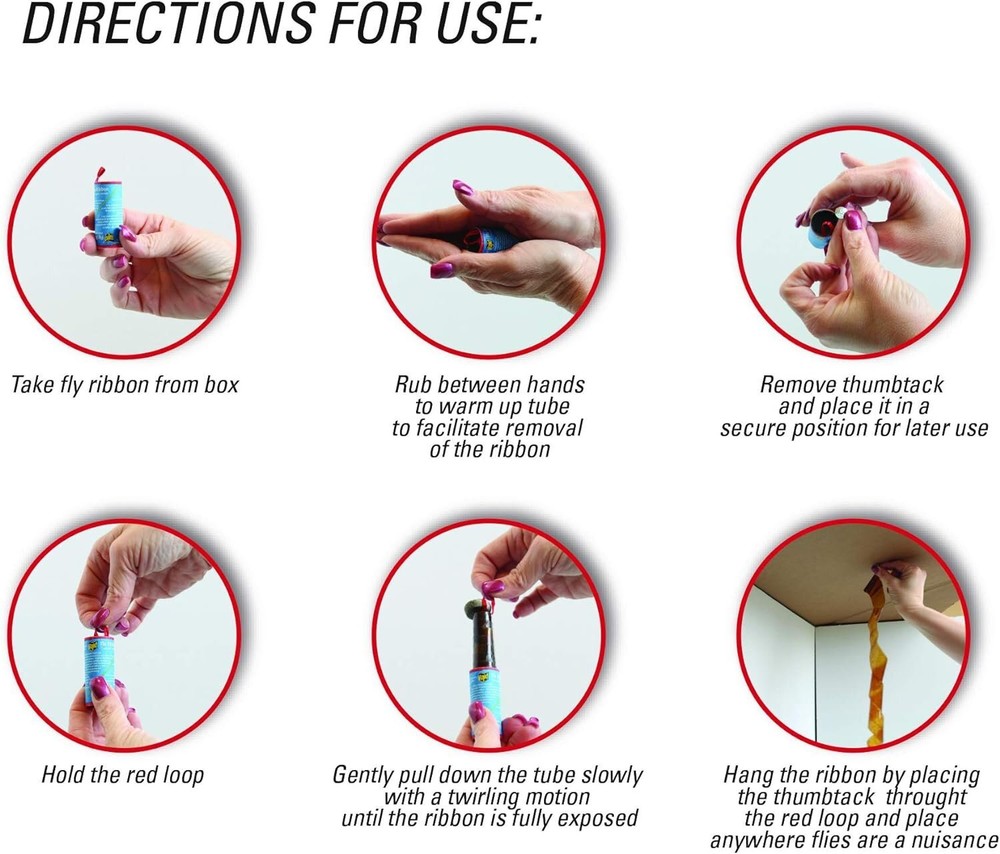 DIRECTIONS FOR USE:

Take fly ribbon from box

Rub between hands to warm up tube to facilitate removal of the ribbon

Remove thumbtack and place it in a secure position for later use

Hold the red loop

Gently pull down the tube slowly with a twirling motion until the ribbon is fully exposed

Hang the ribbon by placing the thumbtack throught the red loop and place anywhere flies are a nuisance