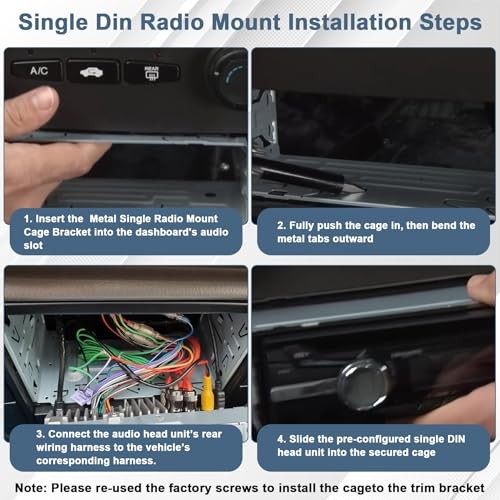 Single Din Radio Mount Installation Steps

A/C

REAR

1. Insert the Metal Single Radio Mount Cage Bracket into the dashboard's audio slot

2. Fully push the cage in, then bend the metal tabs outward

3. Connect the audio head unit's rear wiring harness to the vehicle's corresponding harness.

4. Slide the pre-configured single DIN head unit into the secured cage

Note: Please re-used the factory screws to install the cageto the trim bracket