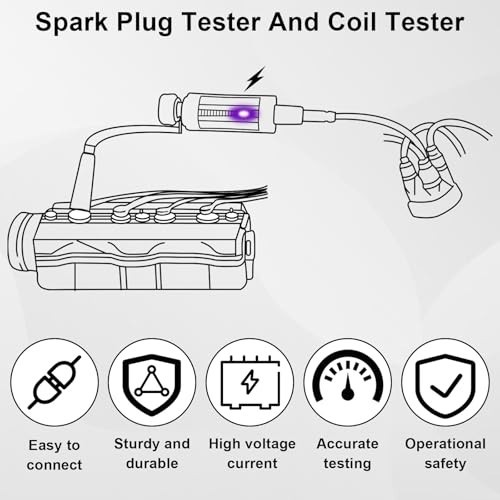 Spark Plug Tester And Coil Tester

Easy to connect

Sturdy and durable

High voltage current

Accurate testing

Operational safety