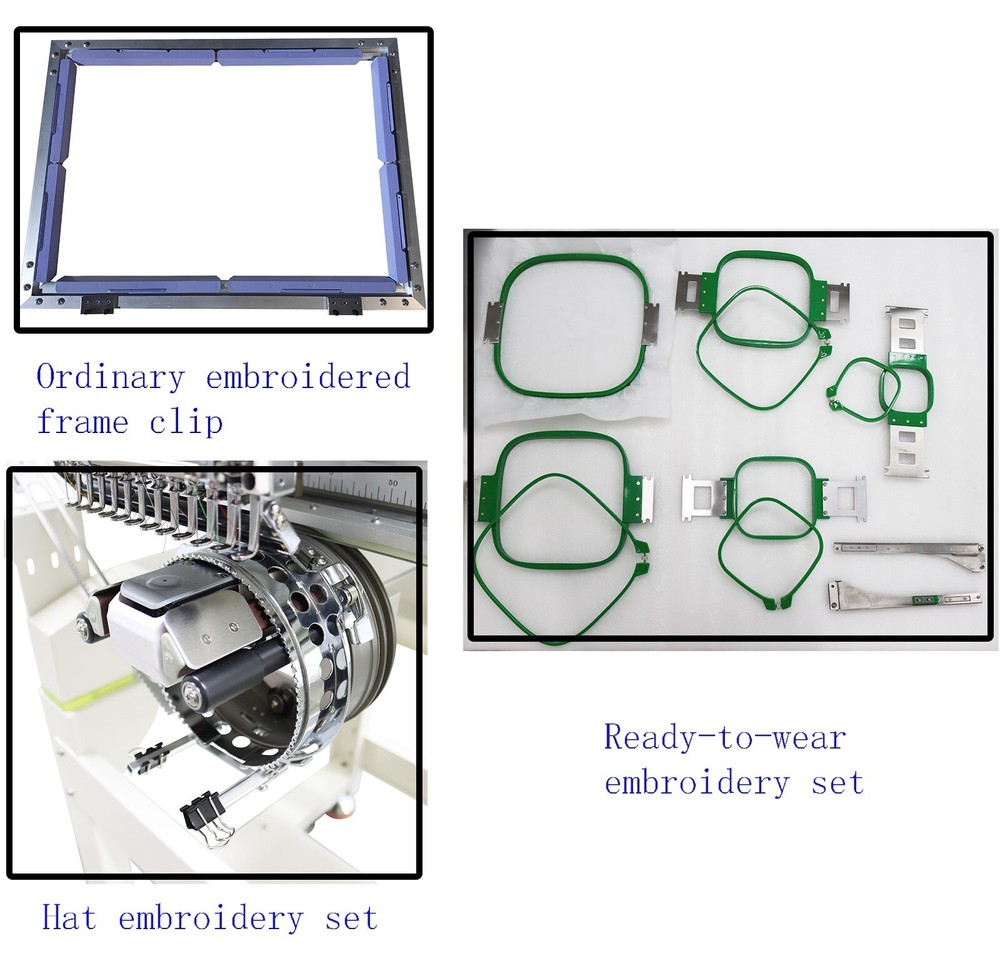 Ordinary embroidered frame clip

50

Hat embroidery set

Ready-to-wear embroidery set