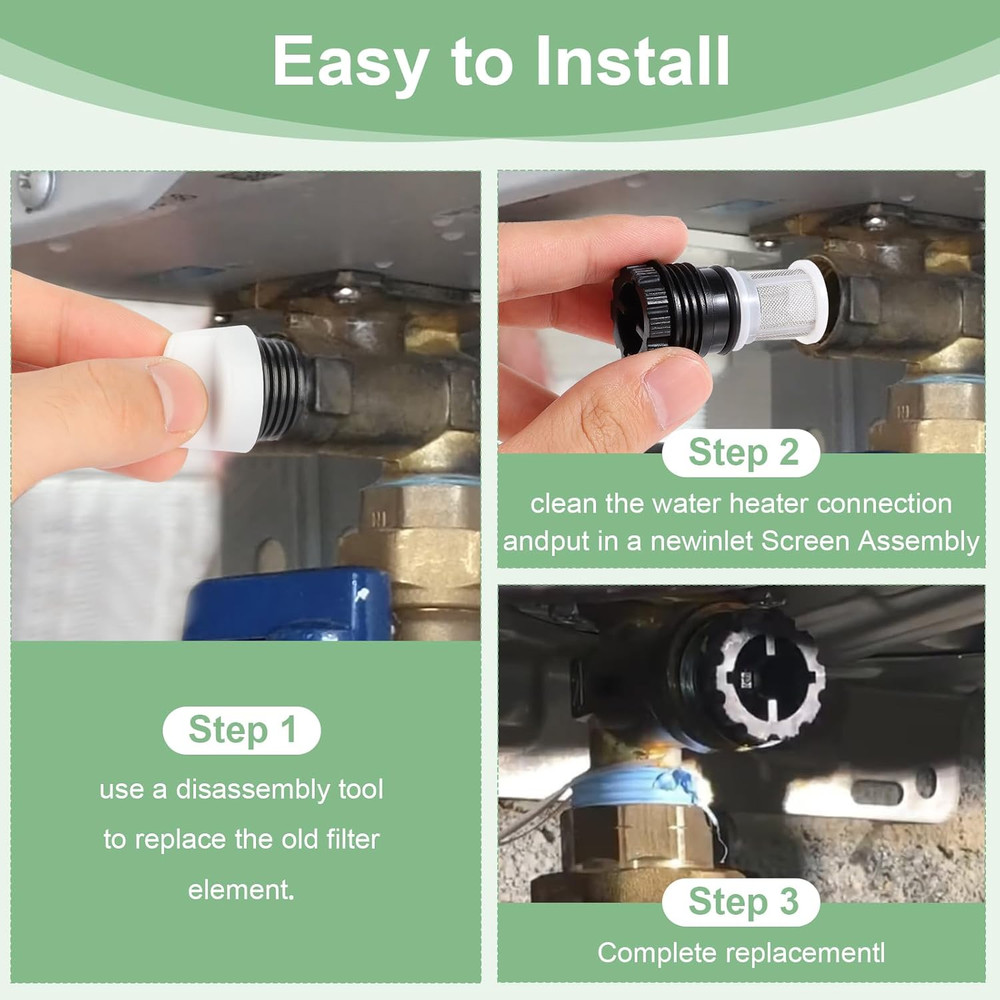 Easy to Install

Step 1
use a disassembly tool to replace the old filter element.

Step 2
clean the water heater connection andput in a newinlet Screen Assembly

Step 3
Complete replacementl