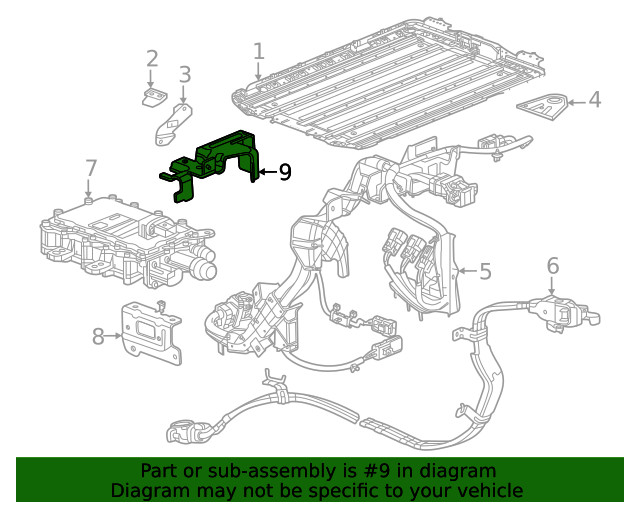 2
3
1
4
7
9
5
6
8

Part or sub-assembly is #9 in diagram
Diagram may not be specific to your vehicle