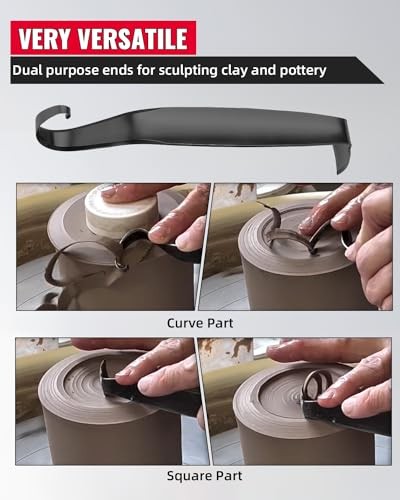 VERY VERSATILE

Dual purpose ends for sculpting clay and pottery

Curve Part

Square Part