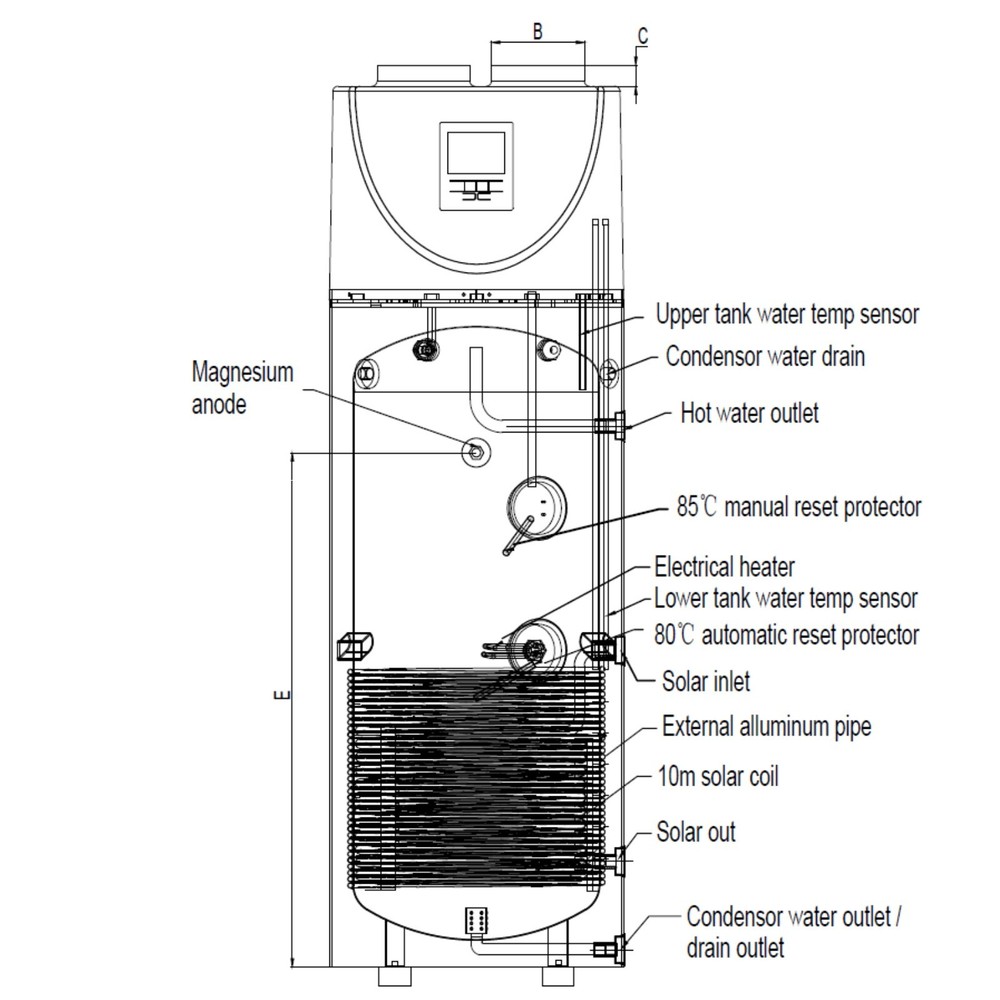 B

C

Upper tank water temp sensor

Condensor water drain

Magnesium anode

Hot water outlet

85℃ manual reset protector

Electrical heater

Lower tank water temp sensor

80℃ automatic reset protector

Solar inlet

E

External alluminum pipe

10m solar coil

Solar out

Condensor water outlet / drain outlet