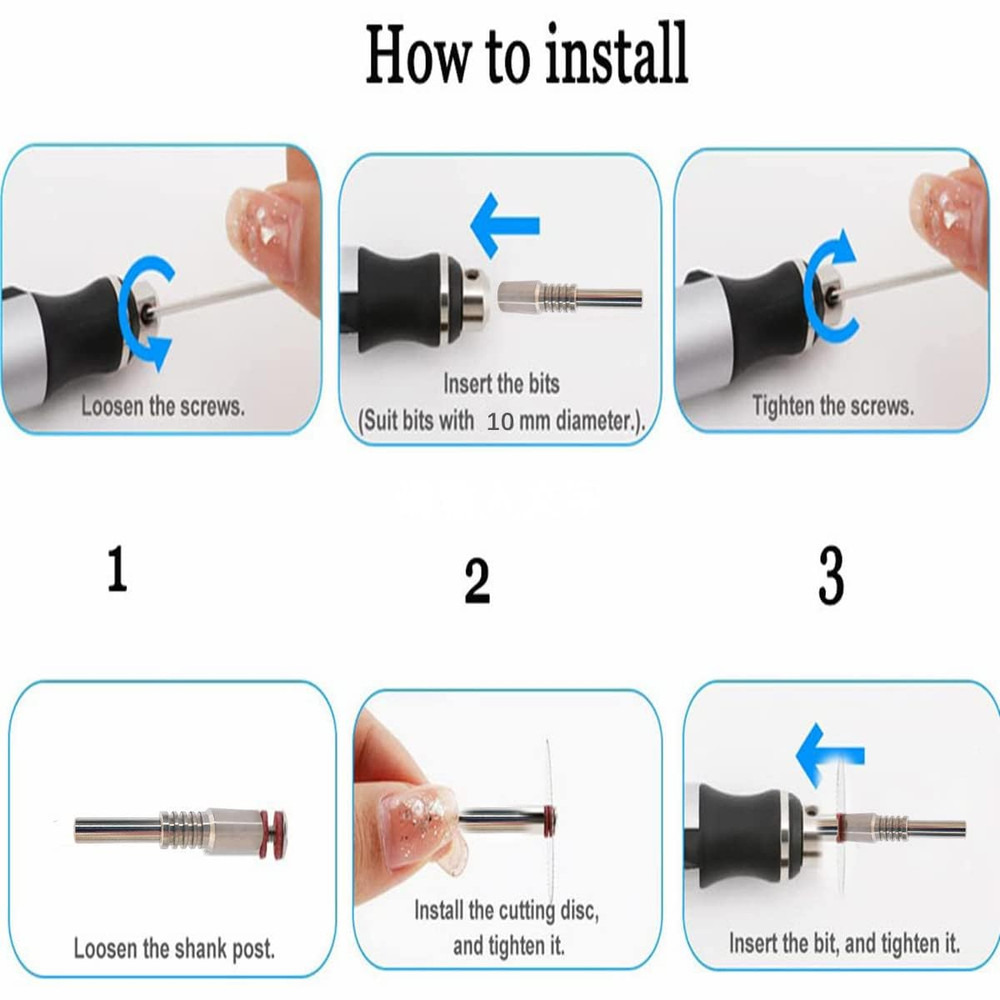 How to install

Loosen the screws.

Insert the bits
(Suit bits with 10 mm diameter.).

Tighten the screws.

1

2

3

Loosen the shank post.

Install the cutting disc, and tighten it.

Insert the bit, and tighten it.