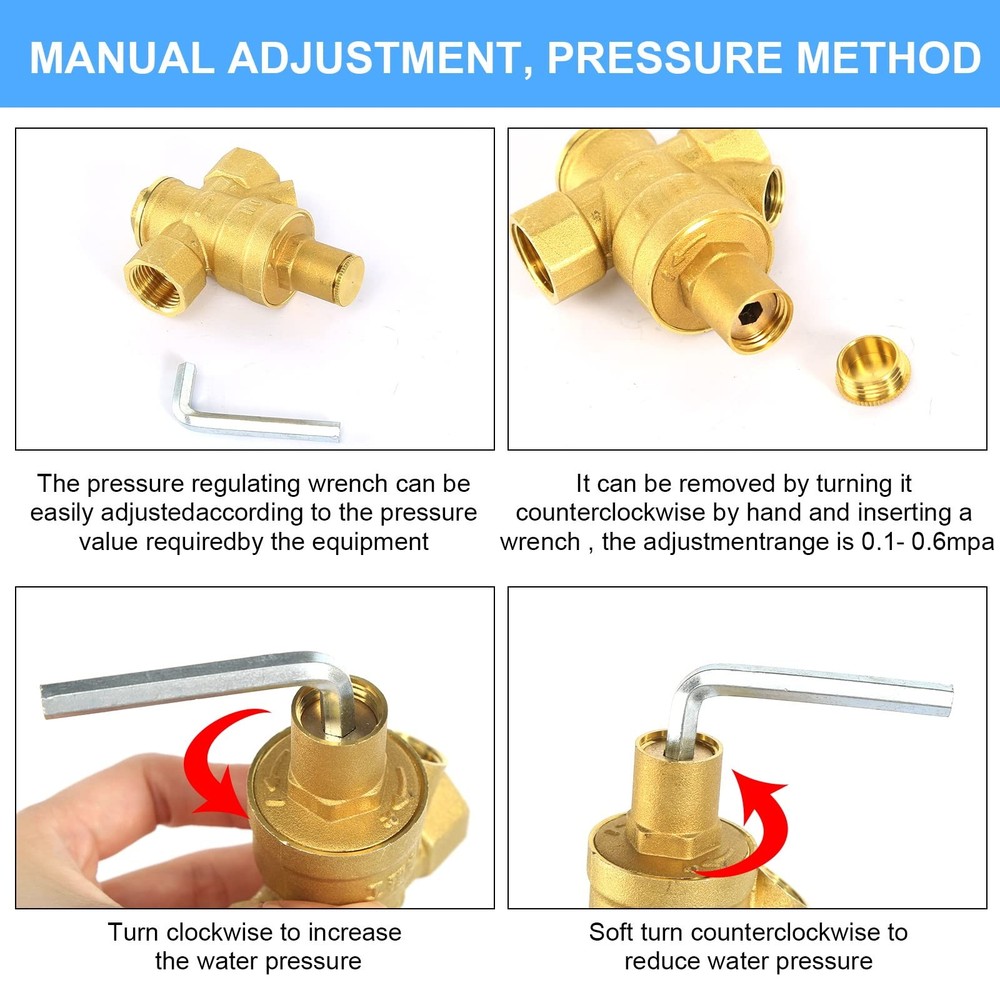 MANUAL ADJUSTMENT, PRESSURE METHOD

The pressure regulating wrench can be easily adjustedaccording to the pressure value requiredby the equipment

It can be removed by turning it counterclockwise by hand and inserting a wrench , the adjustmentrange is 0.1- 0.6mpa

Turn clockwise to increase the water pressure

Soft turn counterclockwise to reduce water pressure