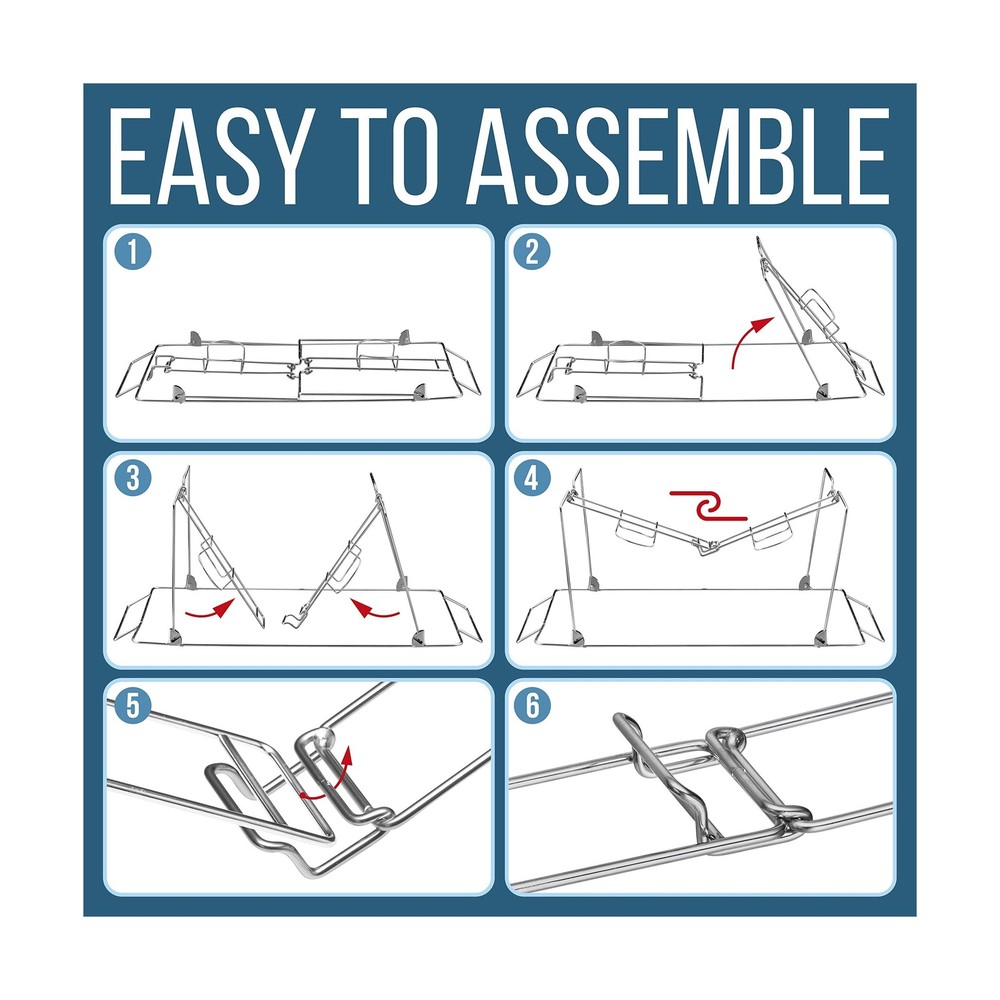 EASY TO ASSEMBLE

1

2

3

4

5

6