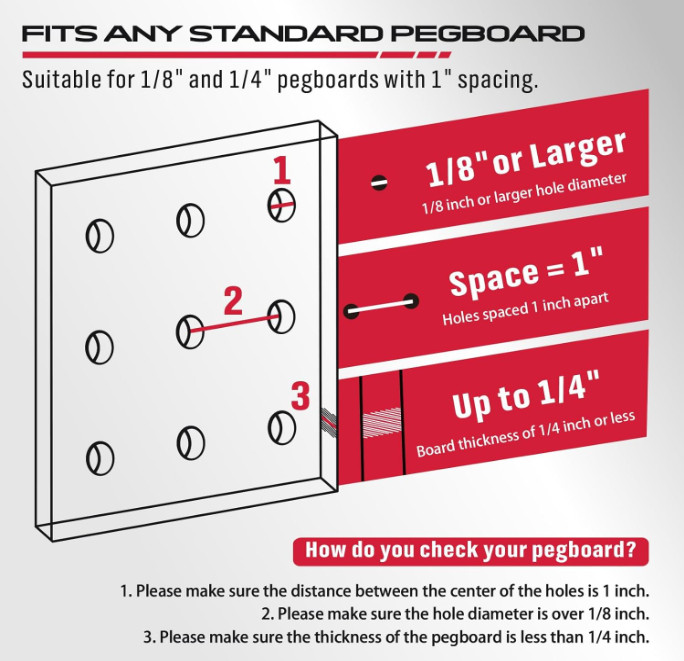 FITS ANY STANDARD PEGBOARD

Suitable for 1/8" and 1/4" pegboards with 1" spacing.

1

2

3

1/8" or Larger
1/8 inch or larger hole diameter

Space = 1"
Holes spaced 1 inch apart

Up to 1/4"
Board thickness of 1/4 inch or less

How do you check your pegboard?

1. Please make sure the distance between the center of the holes is 1 inch.
2. Please make sure the hole diameter is over 1/8 inch.
3. Please make sure the thickness of the pegboard is less than 1/4 inch.