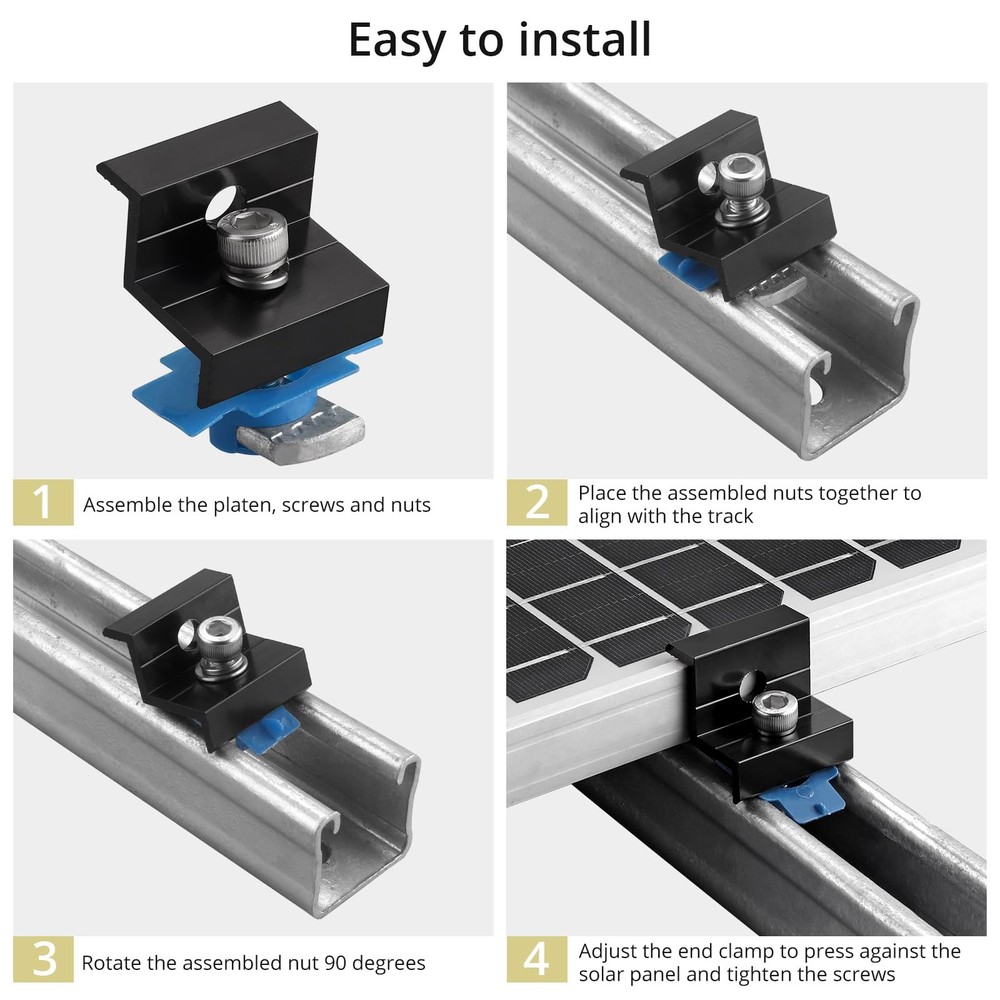 Easy to install

1 Assemble the platen, screws and nuts

2 Place the assembled nuts together to align with the track

3 Rotate the assembled nut 90 degrees

4 Adjust the end clamp to press against the solar panel and tighten the screws