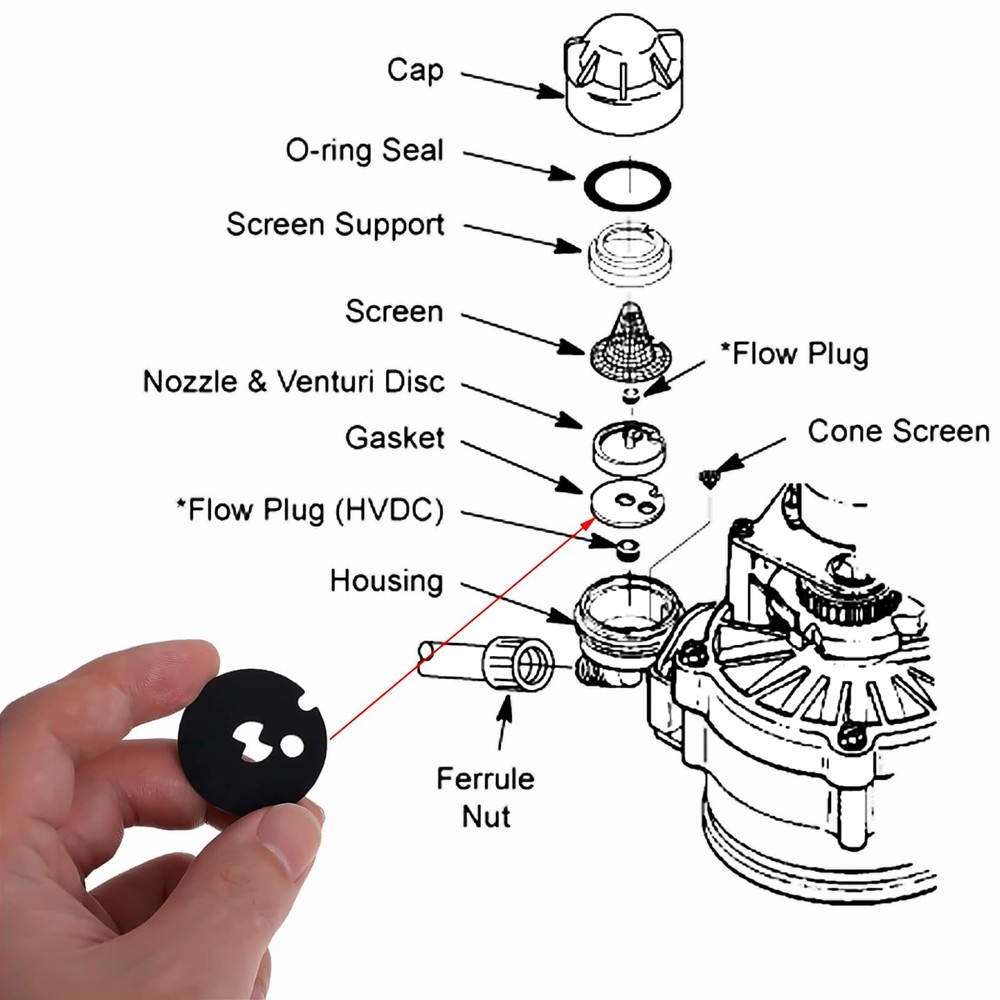 Cap

O-ring Seal

Screen Support

Screen

*Flow Plug

Nozzle & Venturi Disc

Gasket

Cone Screen

*Flow Plug (HVDC)

Housing

Ferrule Nut