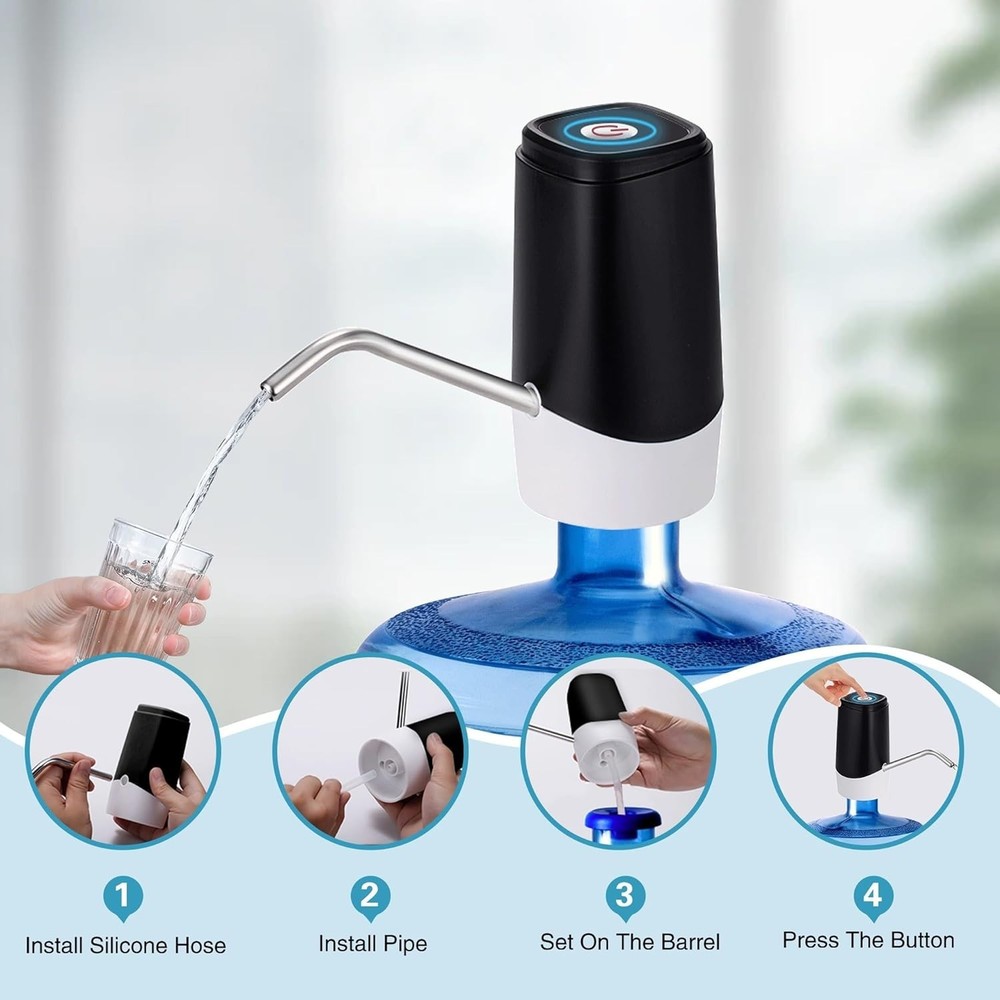 1
Install Silicone Hose

2
Install Pipe

3
Set On The Barrel

4
Press The Button