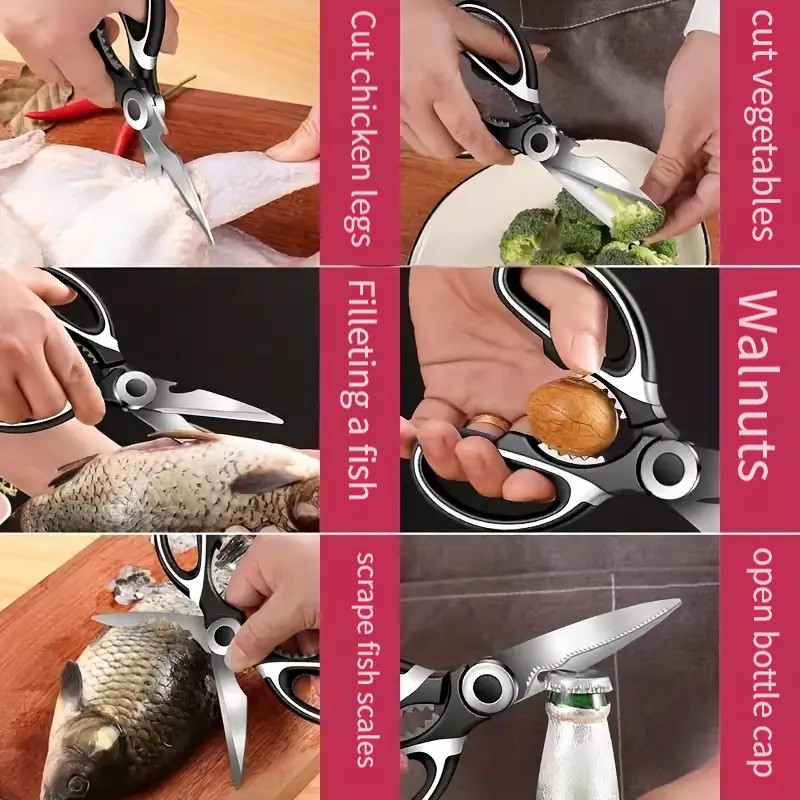 Cut chicken legs

cut vegetables

Filleting a fish

Walnuts

scrape fish scales

open bottle cap