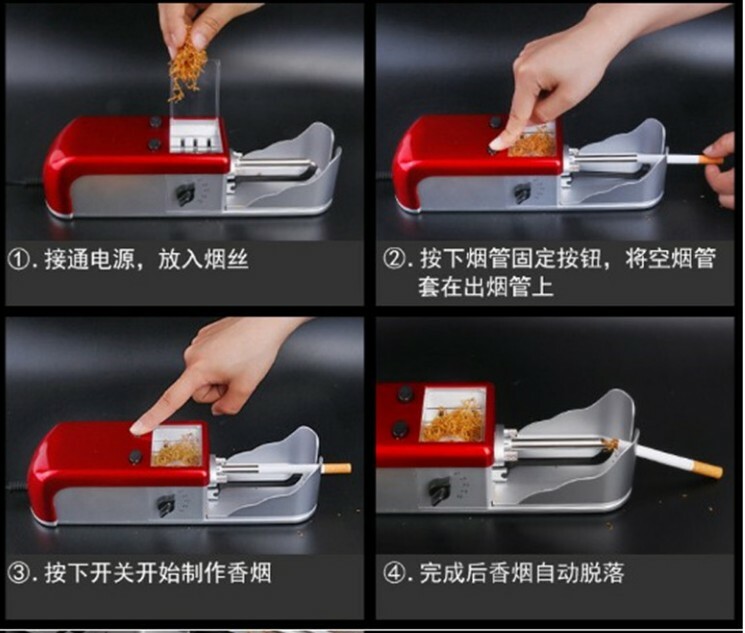 ①. 接通电源，放入烟丝

②. 按下烟管固定按钮，将空烟管套在出烟管上

③. 按下开关开始制作香烟

④. 完成后香烟自动脱落