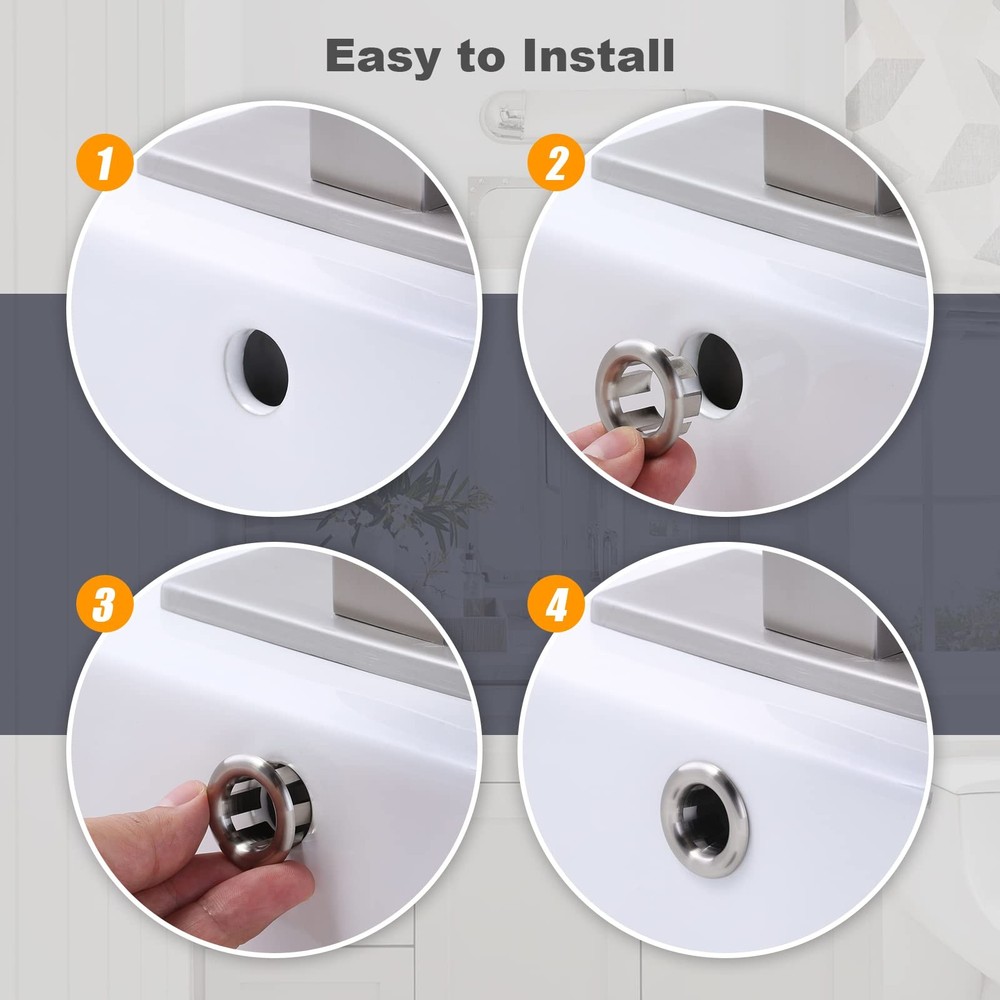 Easy to Install

1

2

3

4