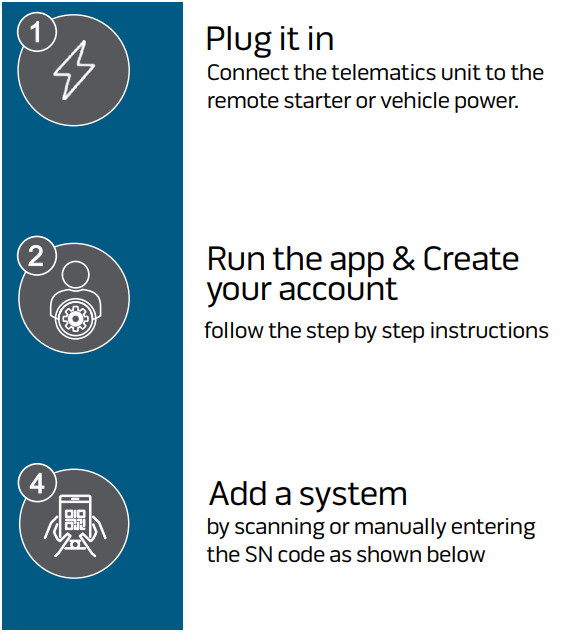 1

Plug it in
Connect the telematics unit to the remote starter or vehicle power.

2

Run the app & Create your account
follow the step by step instructions

4

Add a system
by scanning or manually entering the SN code as shown below