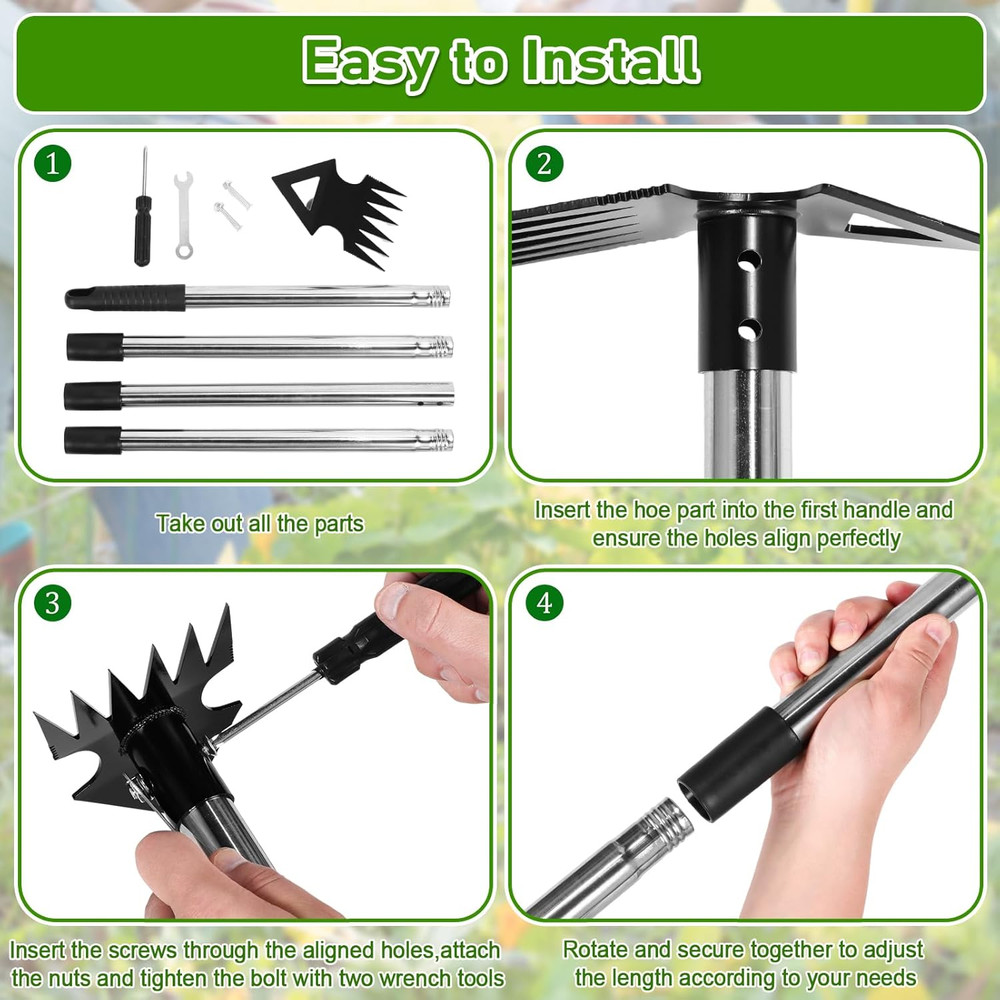 Easy to Install

1

Take out all the parts

2

Insert the hoe part into the first handle and ensure the holes align perfectly

3

Insert the screws through the aligned holes,attach the nuts and tighten the bolt with two wrench tools

4

Rotate and secure together to adjust the length according to your needs