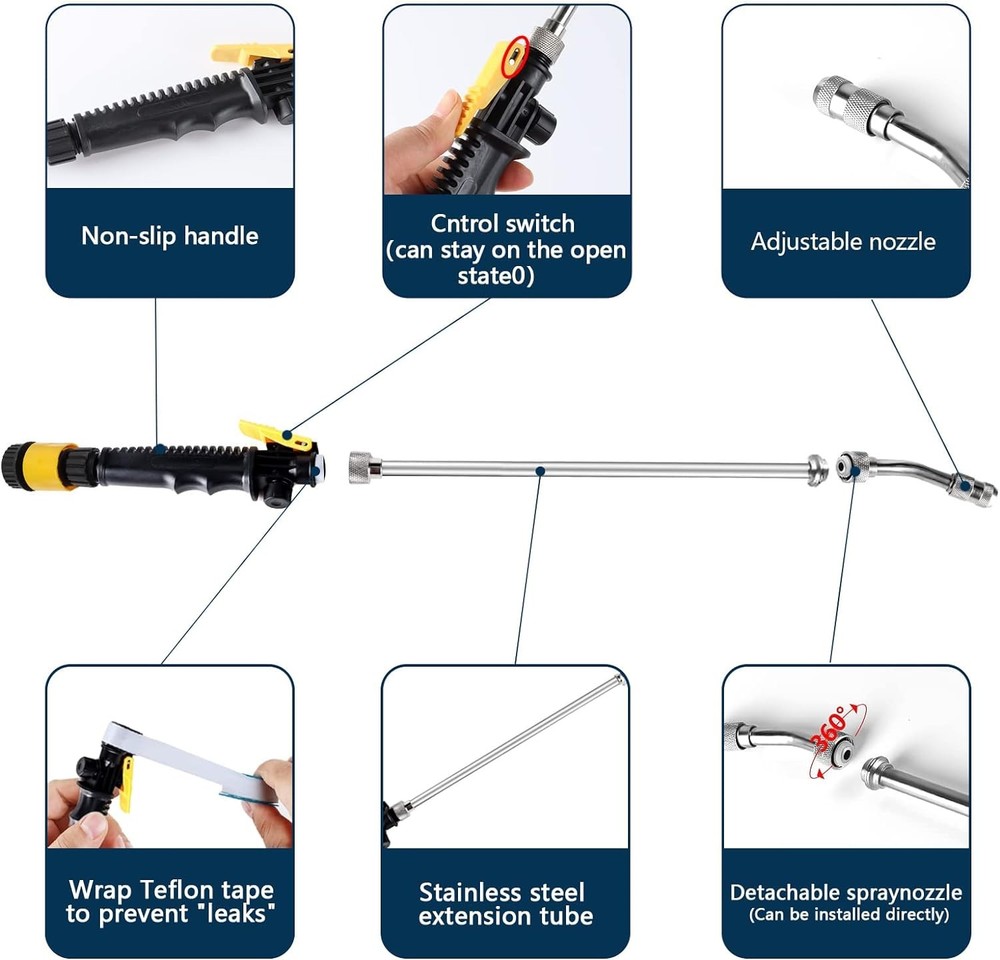 Non-slip handle

Cntrol switch (can stay on the open state0)

Adjustable nozzle

Wrap Teflon tape to prevent "leaks"

Stainless steel extension tube

360°

Detachable spraynozzle (Can be installed directly)