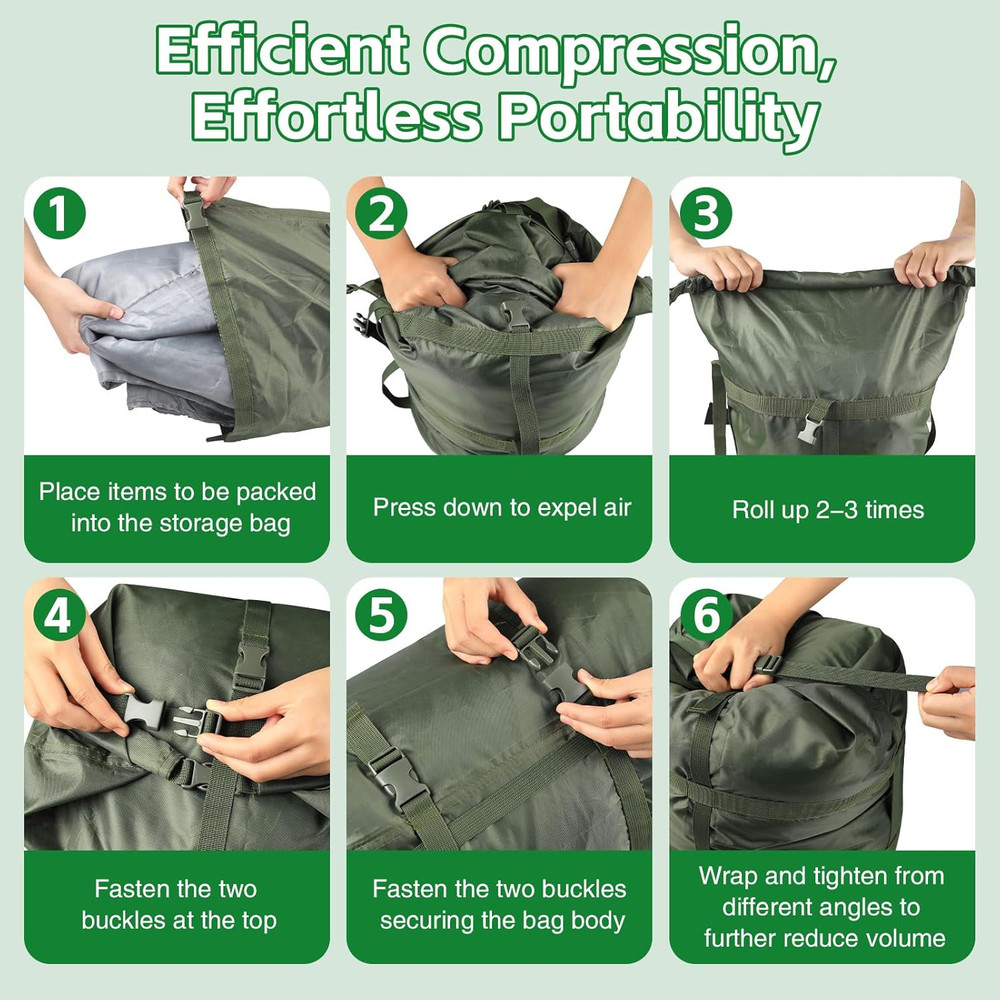 Efficient Compression, Effortless Portability

1

Place items to be packed into the storage bag

2

Press down to expel air

3

Roll up 2–3 times

4

Fasten the two buckles at the top

5

Fasten the two buckles securing the bag body

6

Wrap and tighten from different angles to further reduce volume