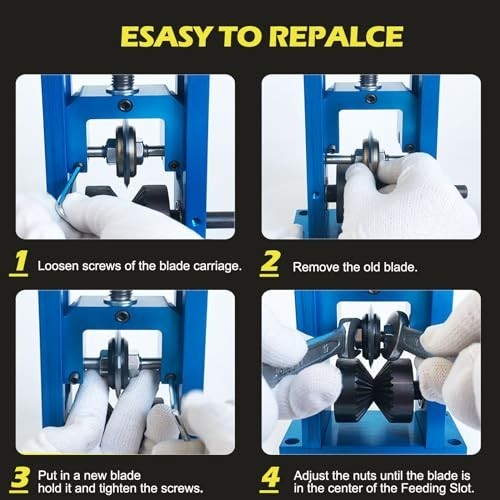 ESASY TO REPALCE

1 Loosen screws of the blade carriage.

2 Remove the old blade.

3 Put in a new blade hold it and tighten the screws.

4 Adjust the nuts until the blade is in the center of the Feeding Slot.