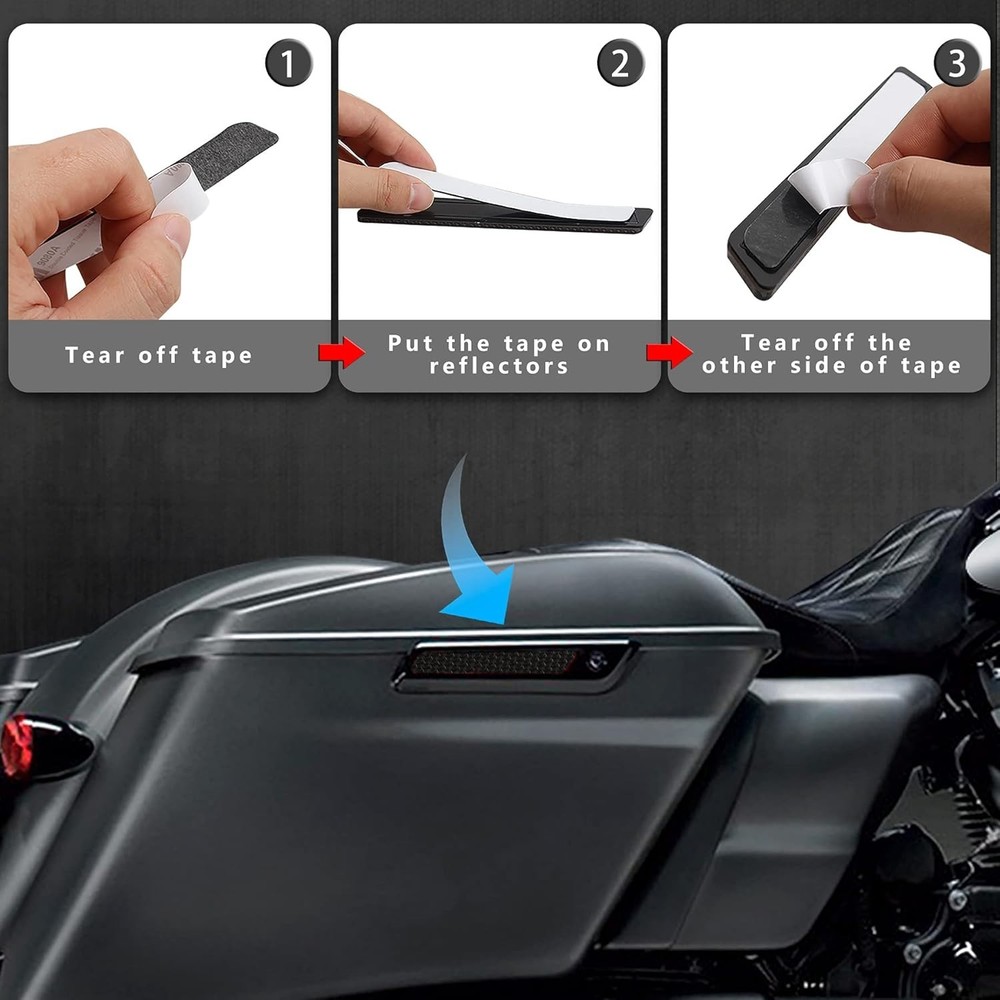 1

Tear off tape

2

Put the tape on reflectors

3

Tear off the other side of tape