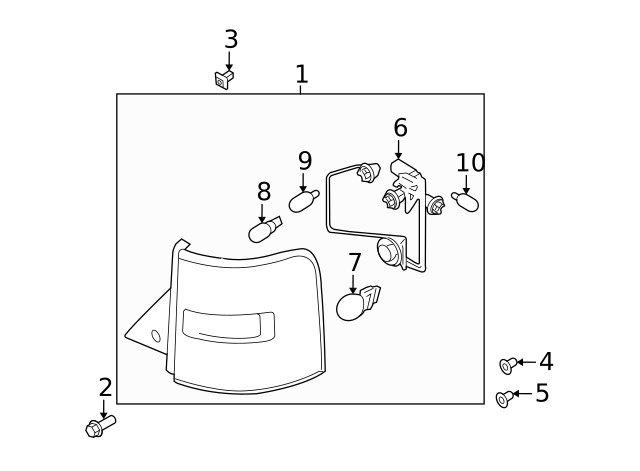 3
1
6
9
10
8
7
4
5
2