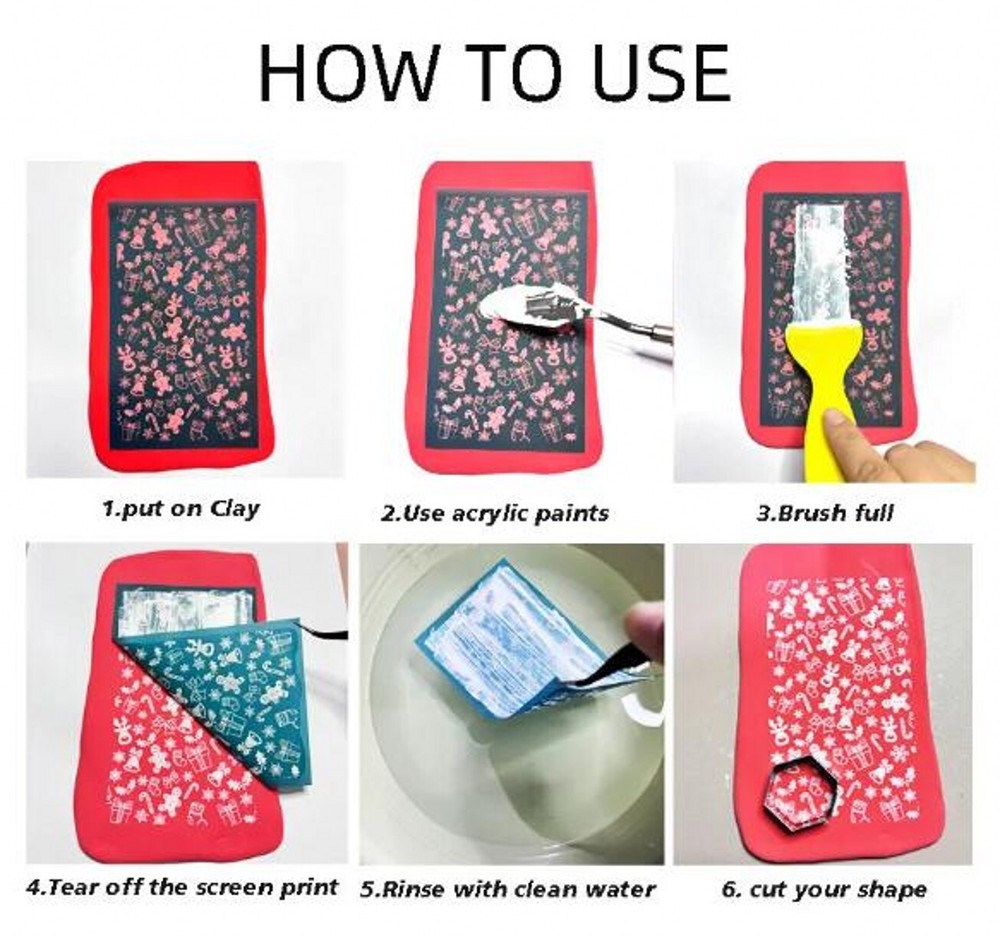 HOW TO USE

1.put on Clay

2.Use acrylic paints

3.Brush full

4.Tear off the screen print

5.Rinse with clean water

6. cut your shape