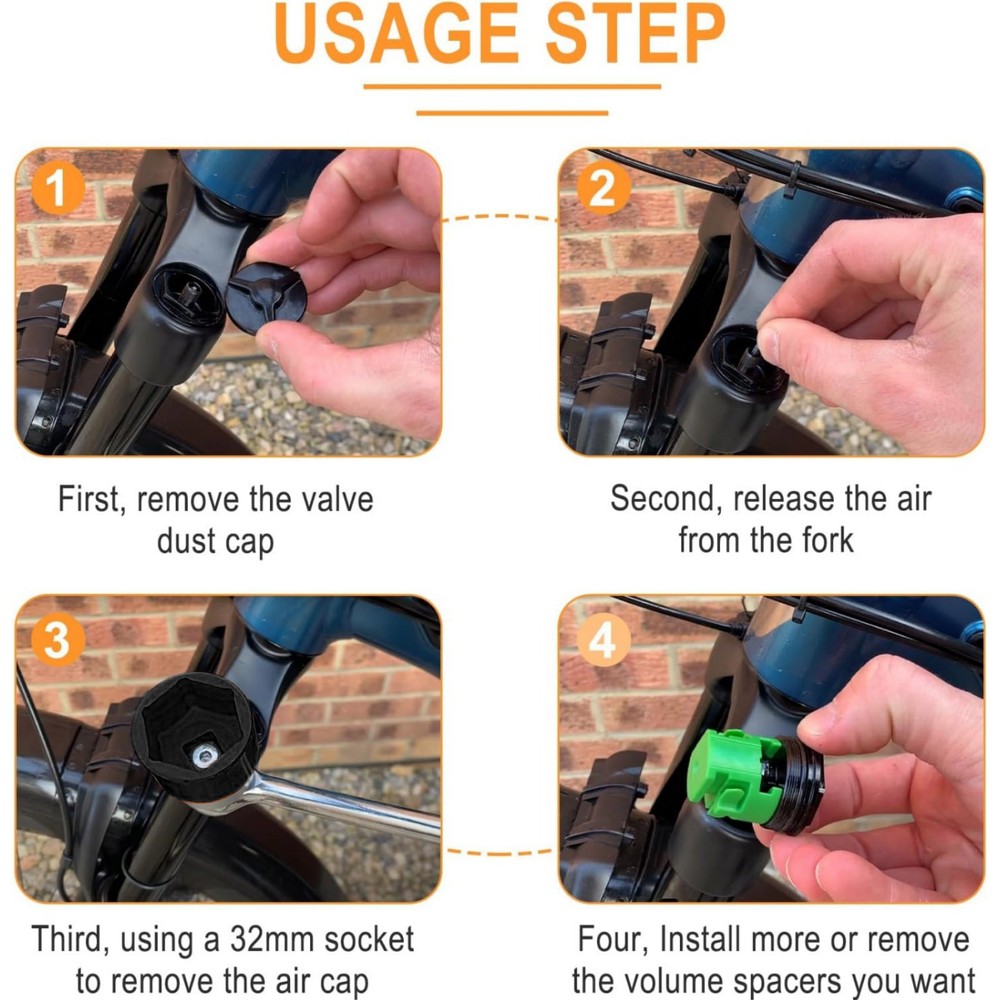 USAGE STEP

1

First, remove the valve dust cap

2

Second, release the air from the fork

3

Third, using a 32mm socket to remove the air cap

4

Four, Install more or remove the volume spacers you want