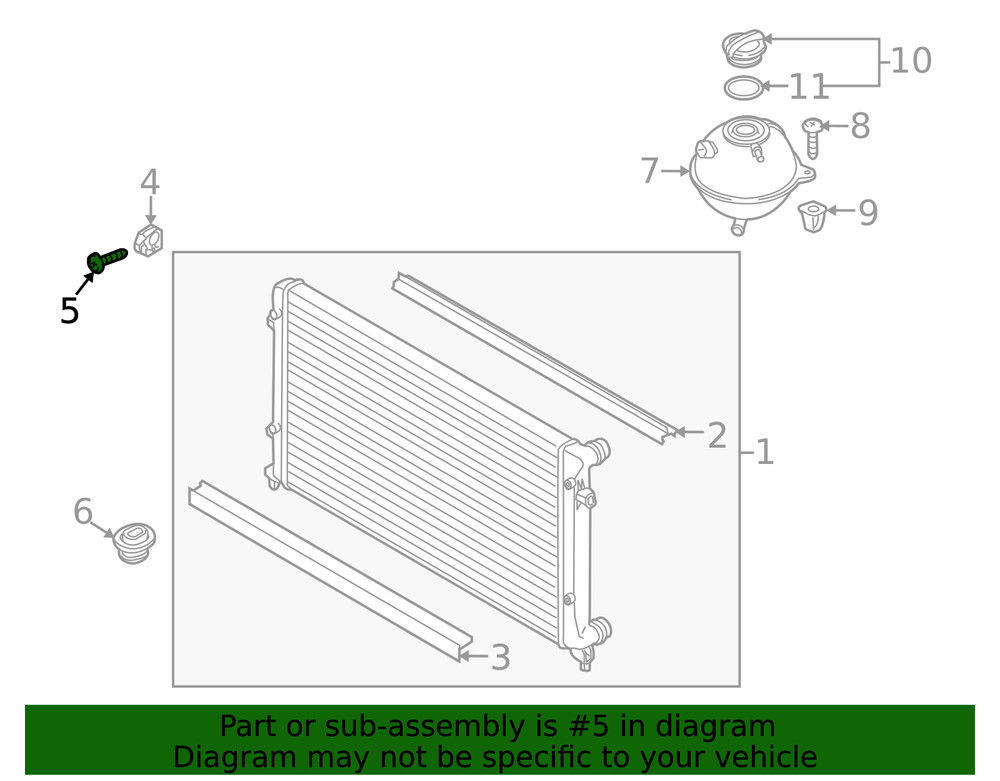 10
11
8
7
9
4
5
2
1
6
3
Part or sub-assembly is #5 in diagram
Diagram may not be specific to your vehicle