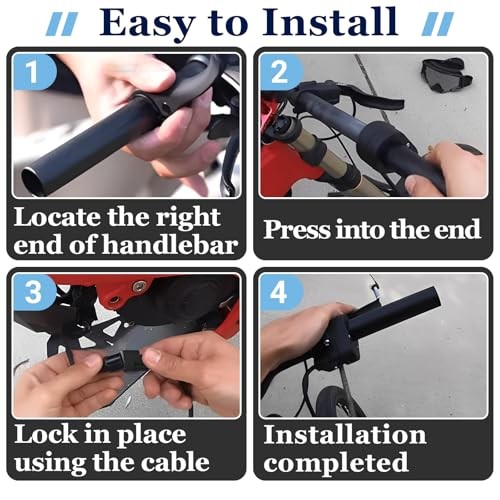 // Easy to Install //

1
Locate the right end of handlebar

2
Press into the end

3
Lock in place using the cable

4
Installation completed