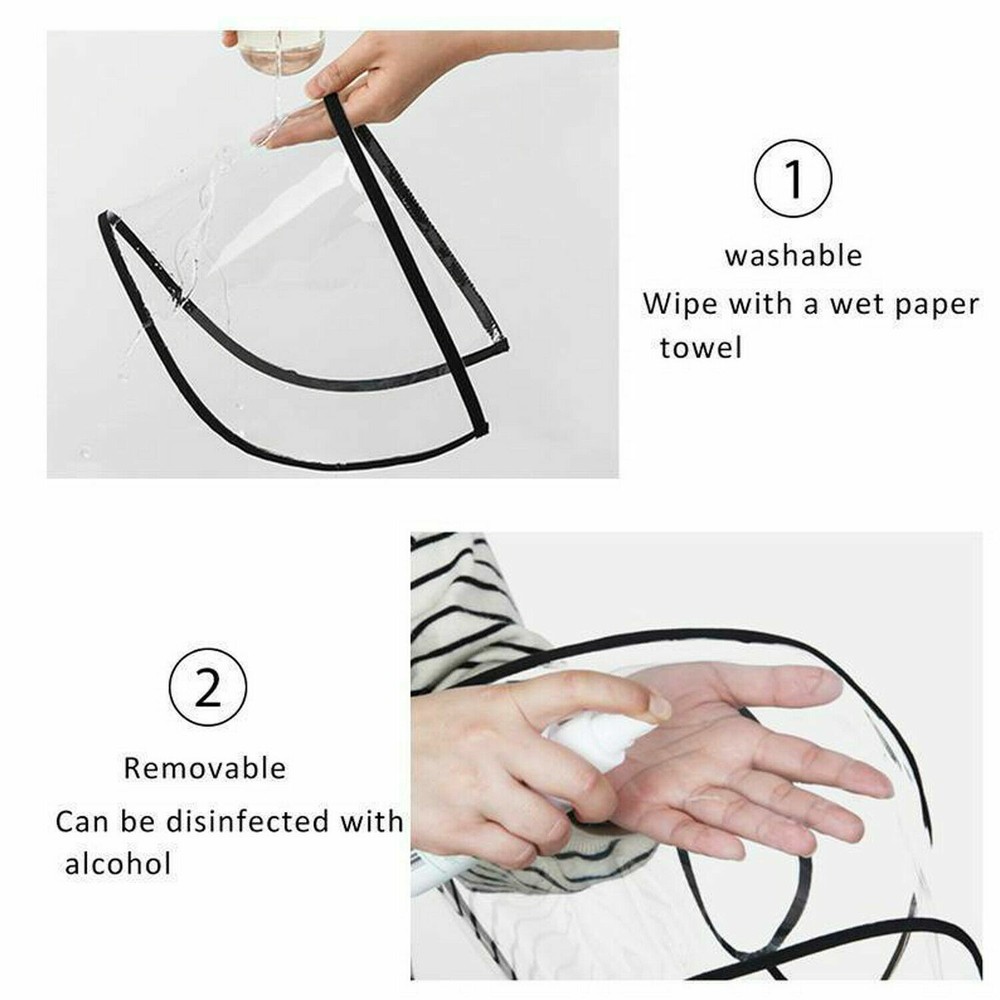 1

washable

Wipe with a wet paper towel

2

Removable

Can be disinfected with alcohol