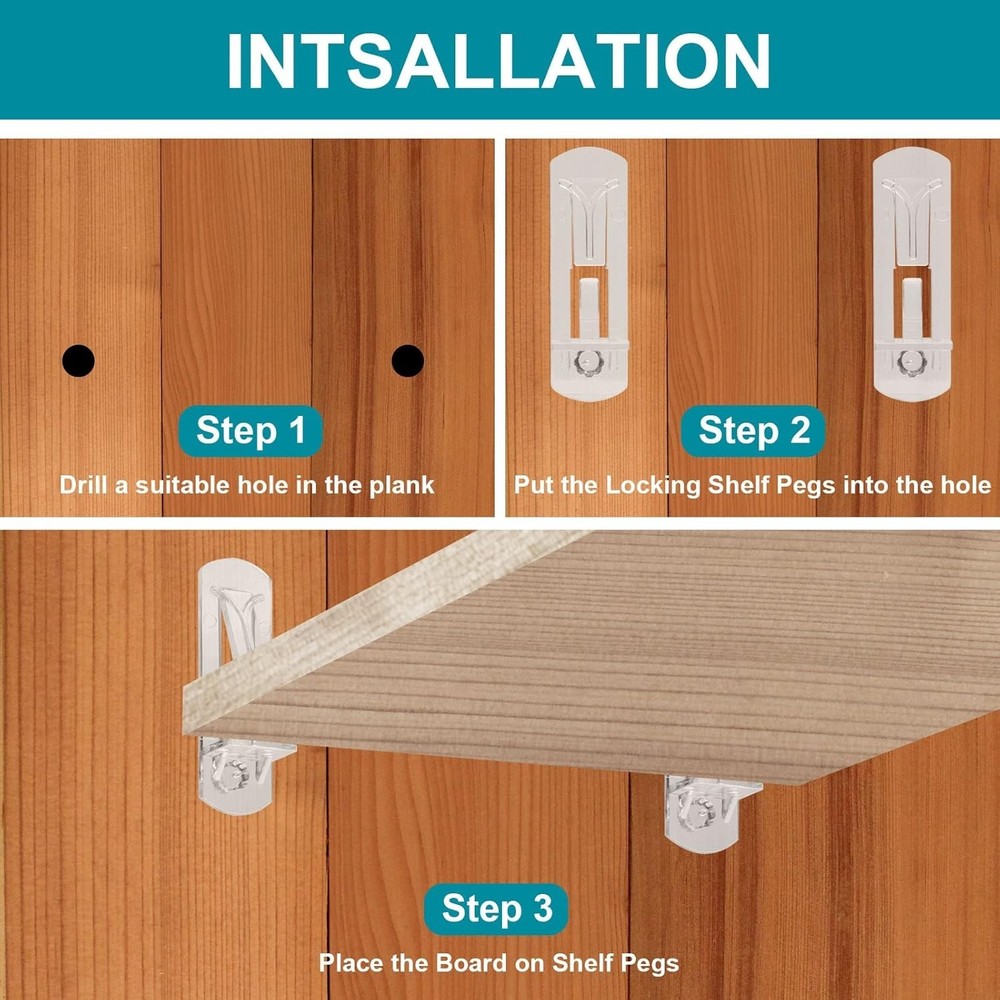 INTSALLATION

Step 1

Drill a suitable hole in the plank

Step 2

Put the Locking Shelf Pegs into the hole

Step 3

Place the Board on Shelf Pegs