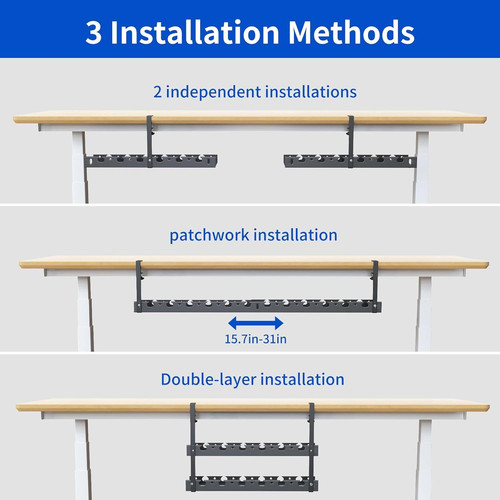 3 Installation Methods

2 independent installations

patchwork installation

15.7in-31in

Double-layer installation