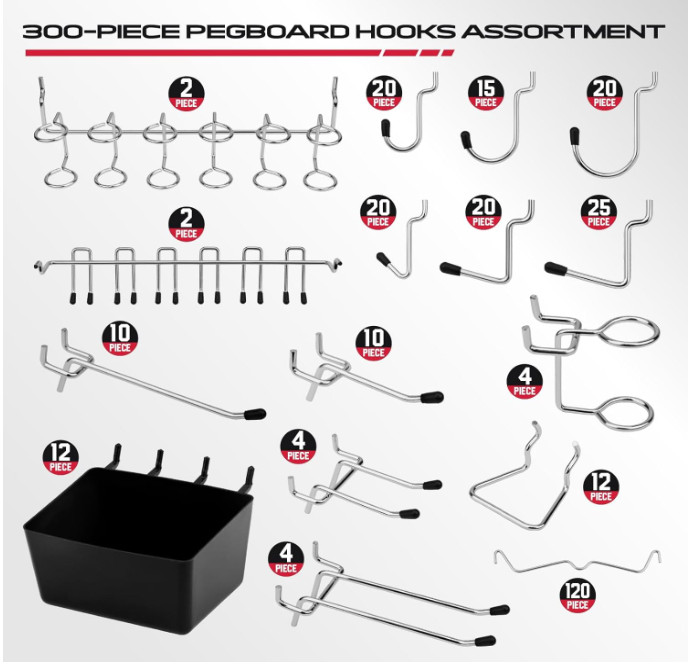 300-PIECE PEGBOARD HOOKS ASSORTMENT

2 PIECE

20 PIECE

15 PIECE

20 PIECE

2 PIECE

20 PIECE

20 PIECE

25 PIECE

10 PIECE

10 PIECE

4 PIECE

12 PIECE

4 PIECE

12 PIECE

4 PIECE

120 PIECE