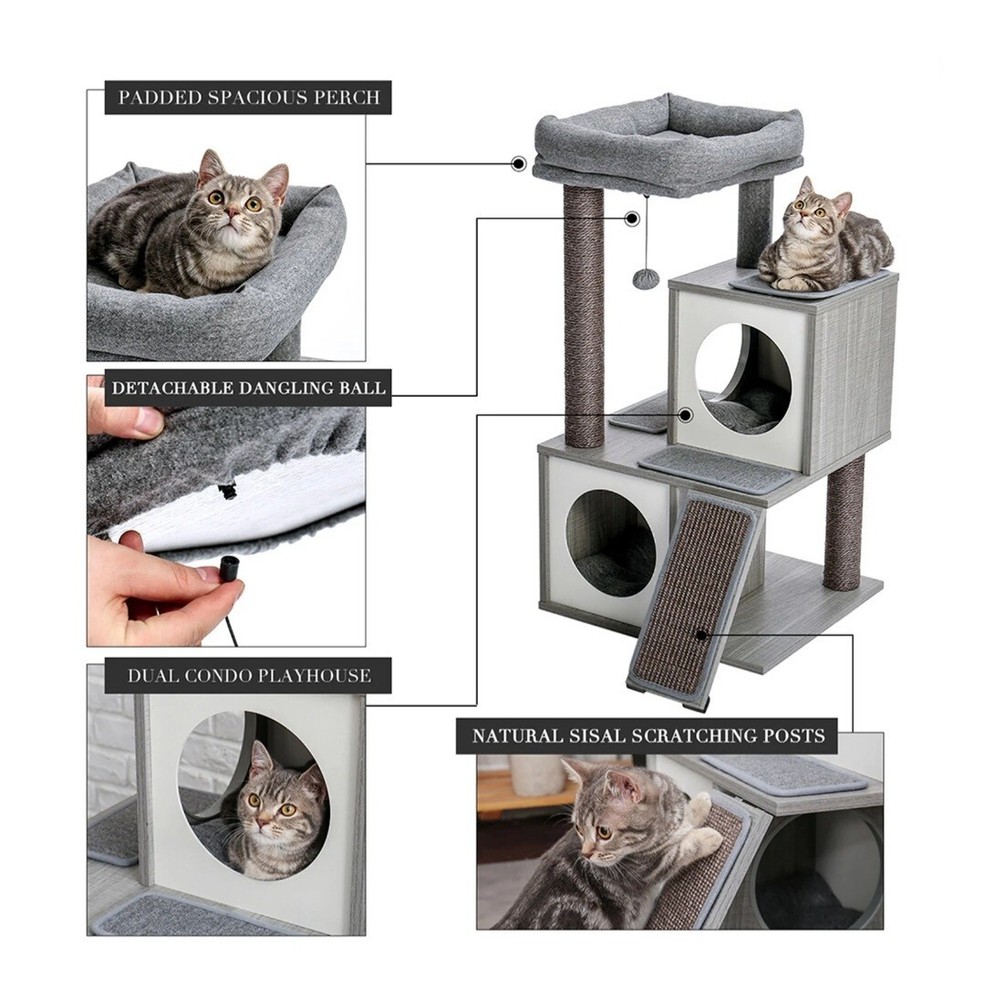 PADDED SPACIOUS PERCH

DETACHABLE DANGLING BALL

DUAL CONDO PLAYHOUSE

NATURAL SISAL SCRATCHING POSTS