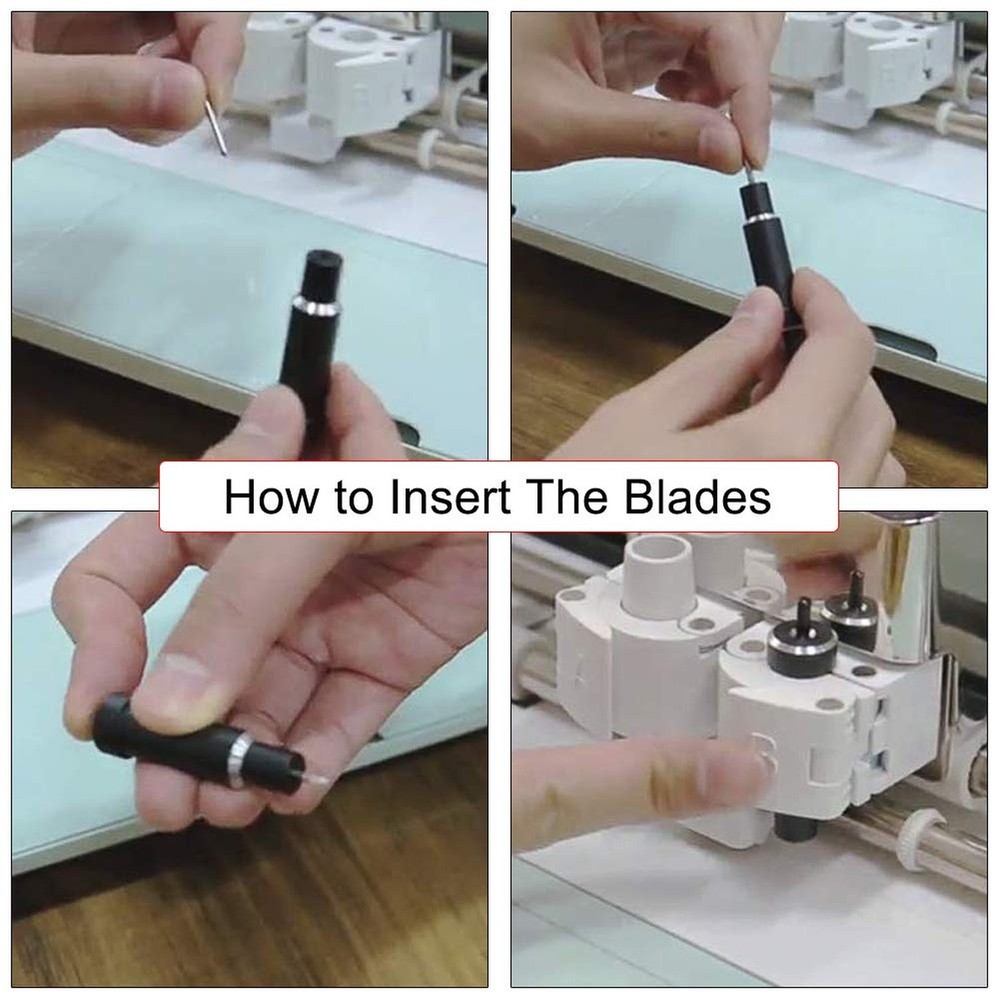 How to Insert The Blades