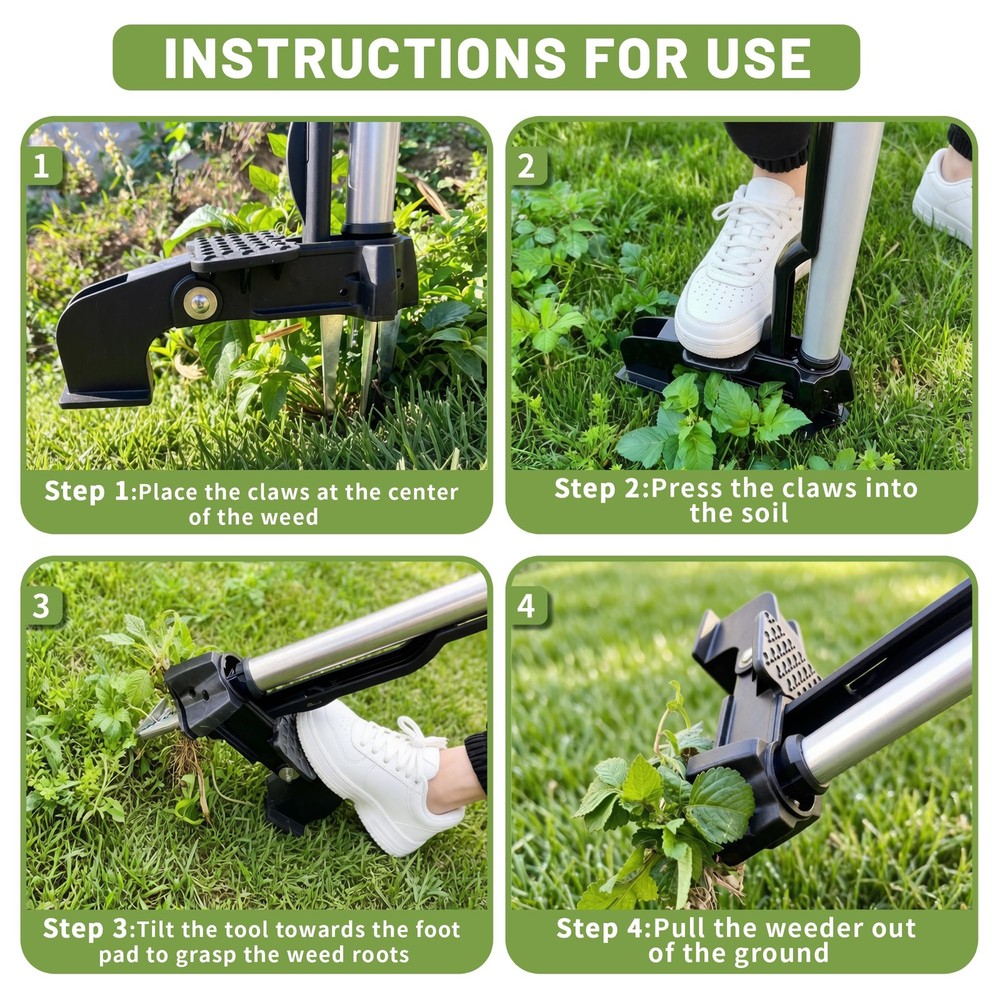 INSTRUCTIONS FOR USE

1

Step 1:Place the claws at the center of the weed

2

Step 2:Press the claws into the soil

3

Step 3:Tilt the tool towards the foot pad to grasp the weed roots

4

Step 4:Pull the weeder out of the ground